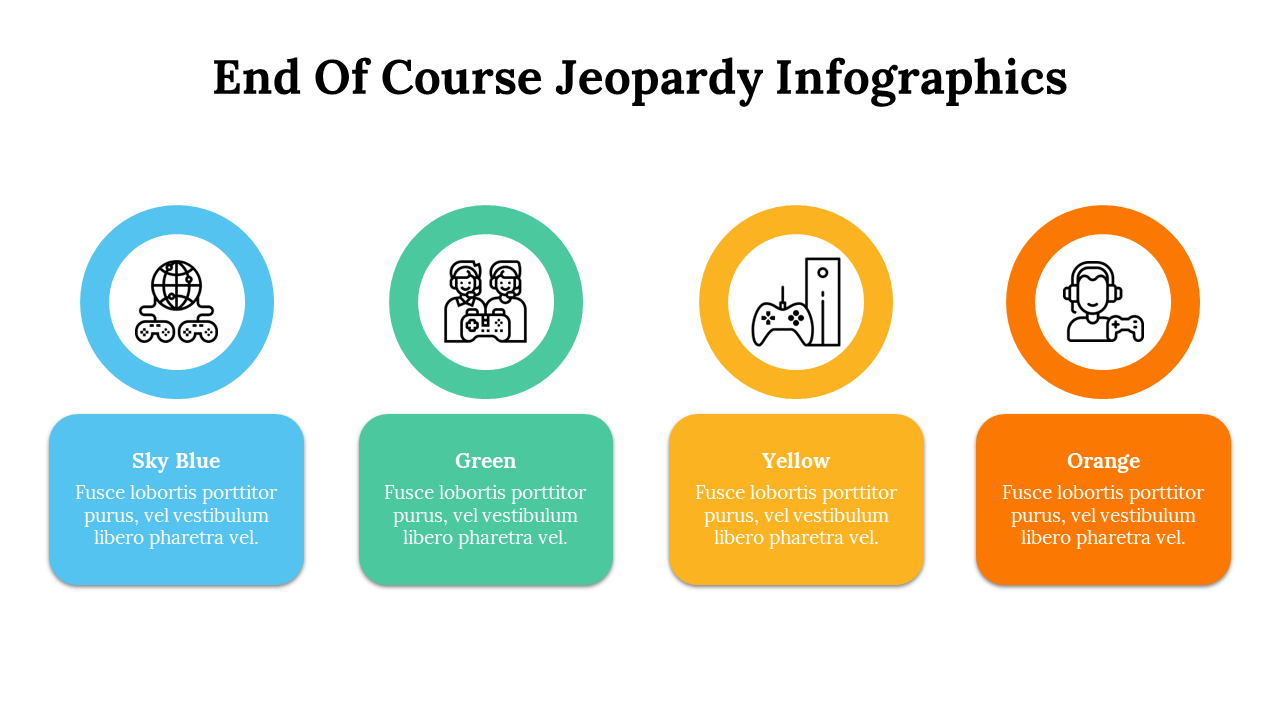 End Of Course Jeopardy Infographics

Sky Blue
Fusce lobortis porttitor purus, vel vestibulum libero pharetra vel.

Green
Fusce lobortis porttitor purus, vel vestibulum libero pharetra vel.

Yellow
Fusce lobortis porttitor purus, vel vestibulum libero pharetra vel.

Orange
Fusce lobortis porttitor purus, vel vestibulum libero pharetra vel.