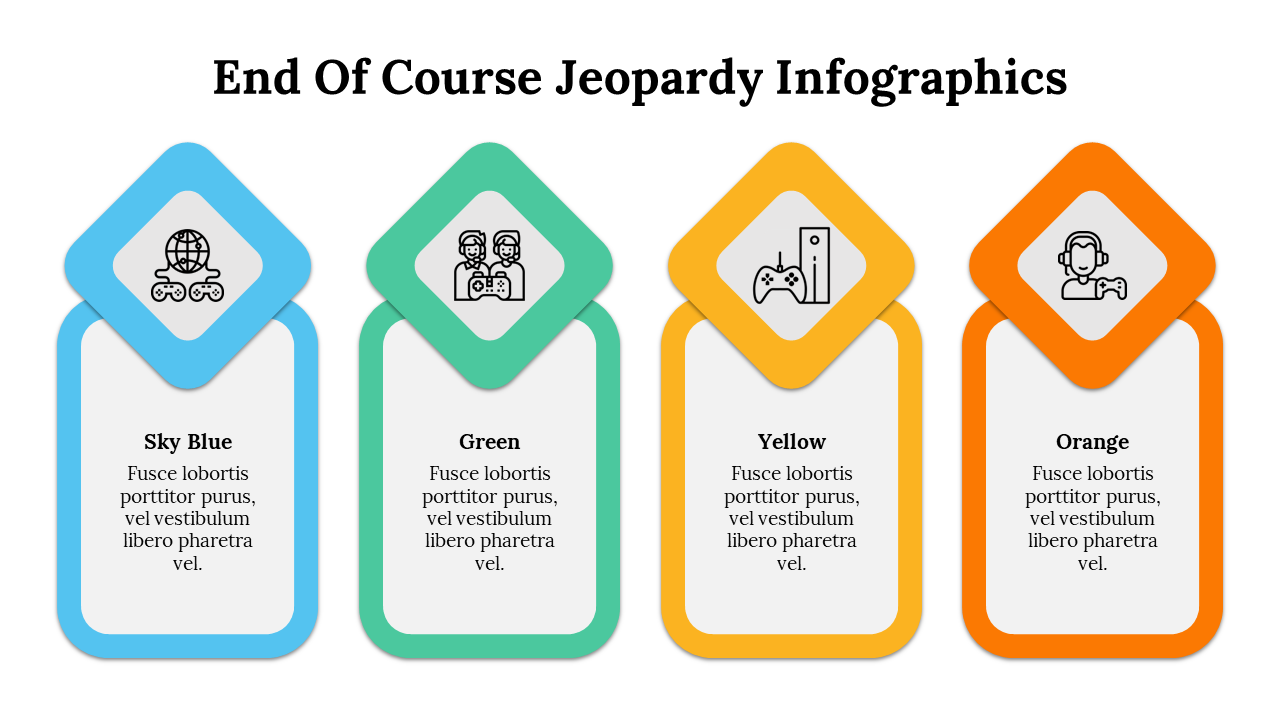 End Of Course Jeopardy Infographics

Sky Blue
Fusce lobortis porttitor purus, vel vestibulum libero pharetra vel.

Green
Fusce lobortis porttitor purus, vel vestibulum libero pharetra vel.

Yellow
Fusce lobortis porttitor purus, vel vestibulum libero pharetra vel.

Orange
Fusce lobortis porttitor purus, vel vestibulum libero pharetra vel.