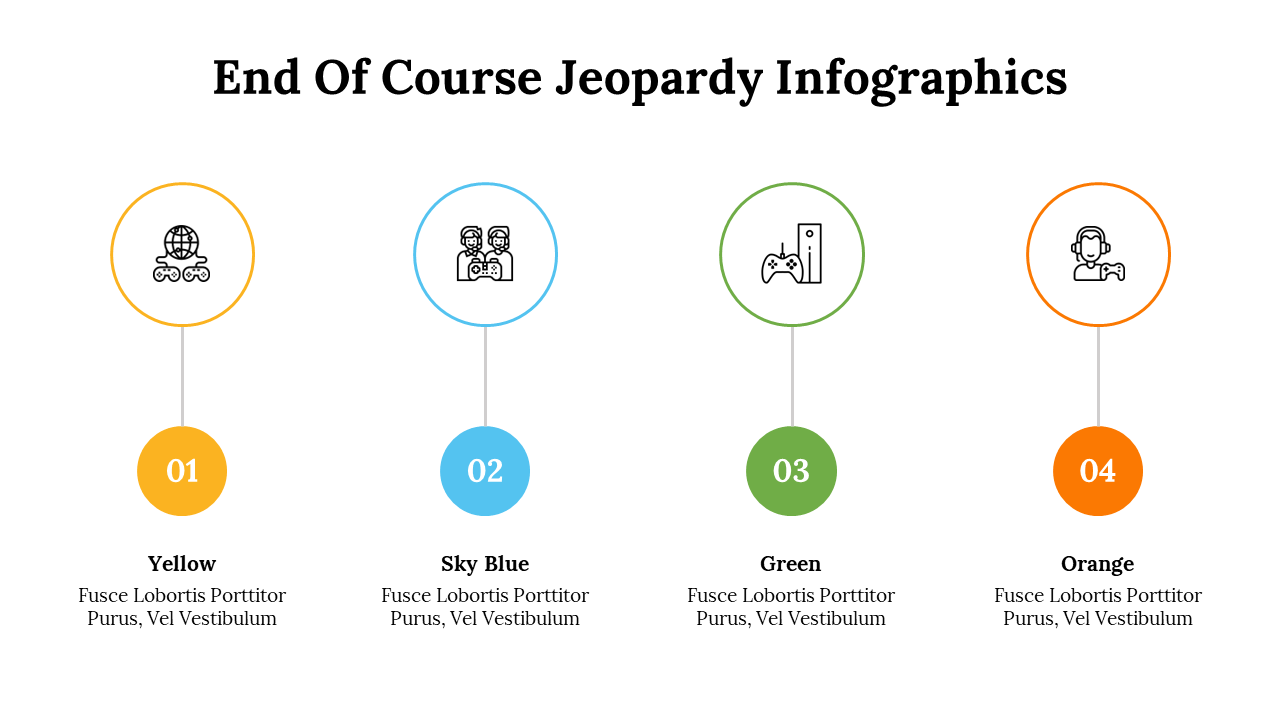 End Of Course Jeopardy Infographics

01

Yellow

Fusce Lobortis Porttitor Purus, Vel Vestibulum

02

Sky Blue

Fusce Lobortis Porttitor Purus, Vel Vestibulum

03

Green

Fusce Lobortis Porttitor Purus, Vel Vestibulum

04

Orange

Fusce Lobortis Porttitor Purus, Vel Vestibulum