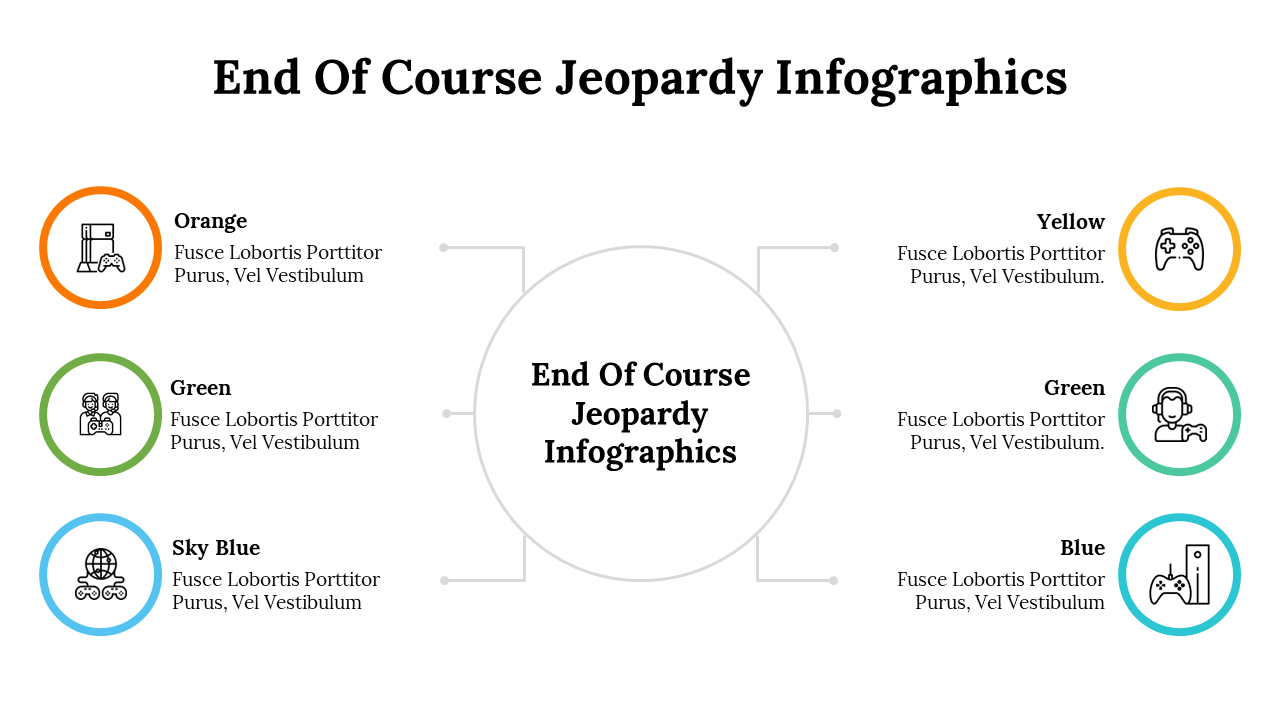 End Of Course Jeopardy Infographics

Orange
Fusce Lobortis Porttitor Purus, Vel Vestibulum

Green
Fusce Lobortis Porttitor Purus, Vel Vestibulum

Sky Blue
Fusce Lobortis Porttitor Purus, Vel Vestibulum

End Of Course Jeopardy Infographics

Yellow
Fusce Lobortis Porttitor Purus, Vel Vestibulum.

Green
Fusce Lobortis Porttitor Purus, Vel Vestibulum.

Blue
Fusce Lobortis Porttitor Purus, Vel Vestibulum