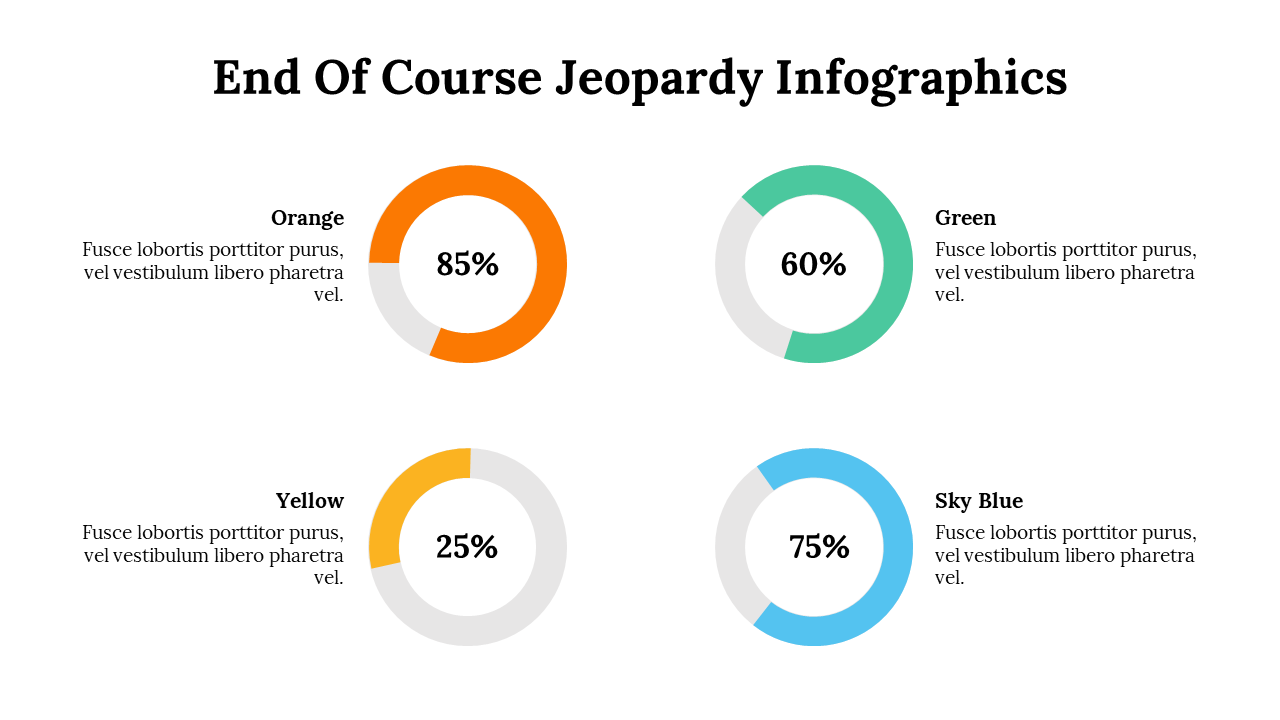 End Of Course Jeopardy Infographics

Orange
Fusce lobortis porttitor purus, vel vestibulum libero pharetra vel.

85%

60%

Green
Fusce lobortis porttitor purus, vel vestibulum libero pharetra vel.

Yellow
Fusce lobortis porttitor purus, vel vestibulum libero pharetra vel.

25%

75%

Sky Blue
Fusce lobortis porttitor purus, vel vestibulum libero pharetra vel.