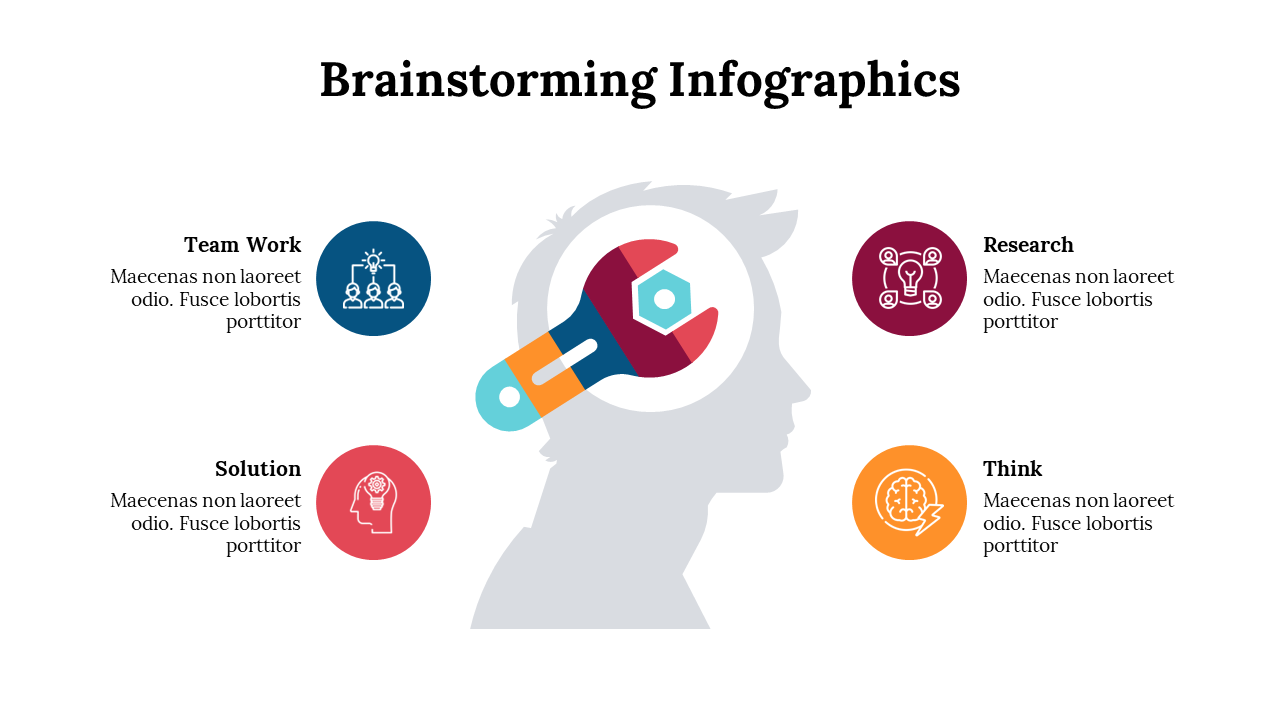 Brainstorming Infographics

Team Work
Maecenas non laoreet odio. Fusce lobortis porttitor

Solution
Maecenas non laoreet odio. Fusce lobortis porttitor

Research
Maecenas non laoreet odio. Fusce lobortis porttitor

Think
Maecenas non laoreet odio. Fusce lobortis porttitor