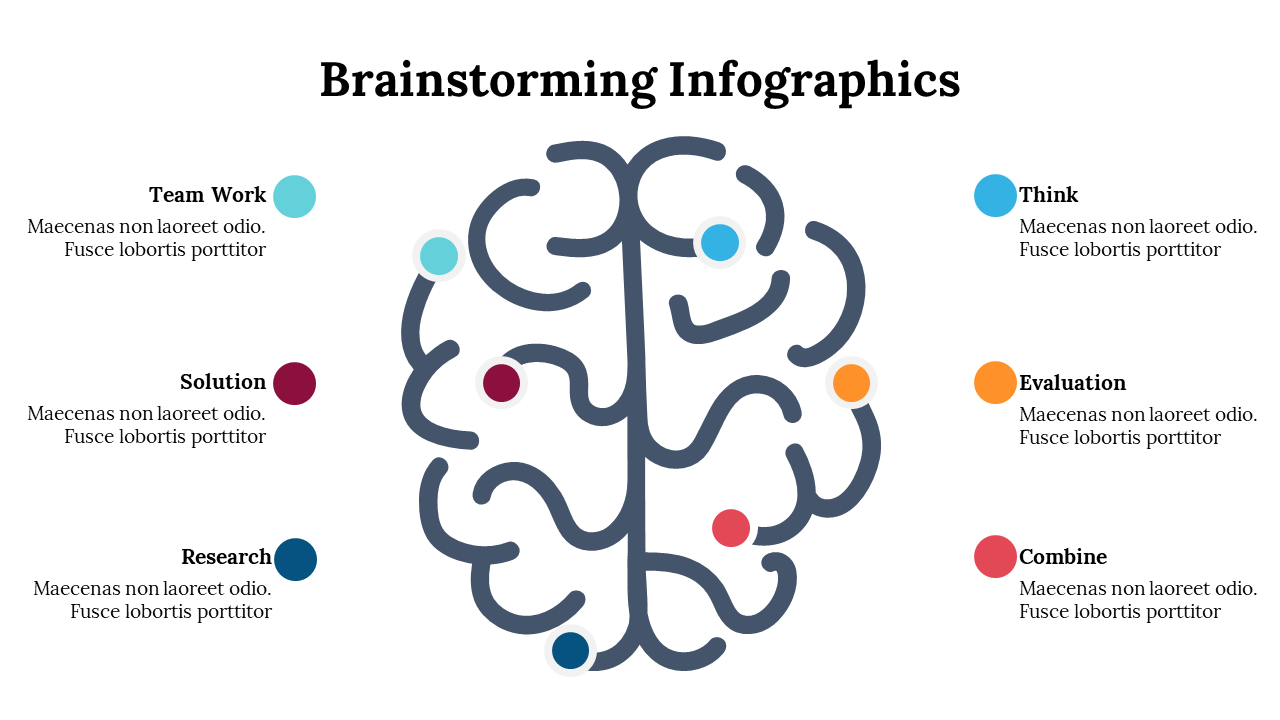 Brainstorming Infographics

Team Work
Maecenas non laoreet odio. Fusce lobortis porttitor

Solution
Maecenas non laoreet odio. Fusce lobortis porttitor

Research
Maecenas non laoreet odio. Fusce lobortis porttitor

Think
Maecenas non laoreet odio. Fusce lobortis porttitor

Evaluation
Maecenas non laoreet odio. Fusce lobortis porttitor

Combine
Maecenas non laoreet odio. Fusce lobortis porttitor