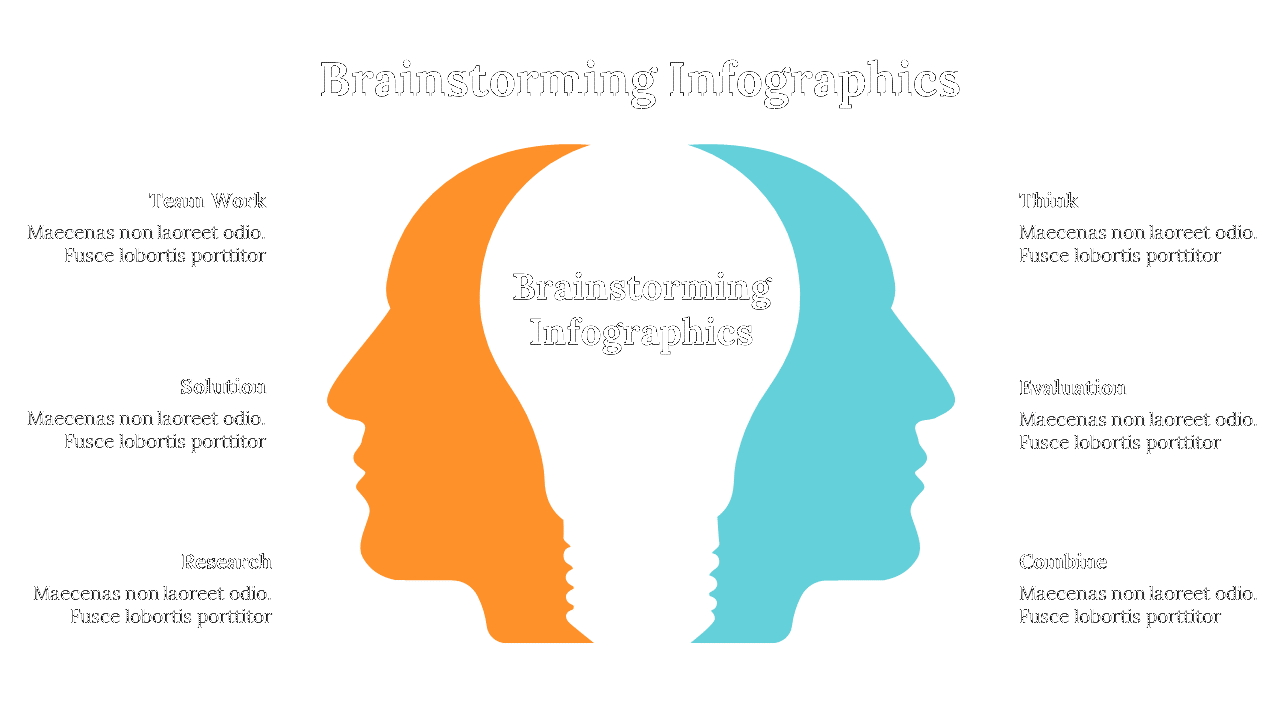 Brainstorming Infographics

Team Work
Maecenas non laoreet odio. Fusce lobortis porttitor

Solution
Maecenas non laoreet odio. Fusce lobortis porttitor

Research
Maecenas non laoreet odio. Fusce lobortis porttitor

Brainstorming Infographics

Think
Maecenas non laoreet odio. Fusce lobortis porttitor

Evaluation
Maecenas non laoreet odio. Fusce lobortis porttitor

Combine
Maecenas non laoreet odio. Fusce lobortis porttitor