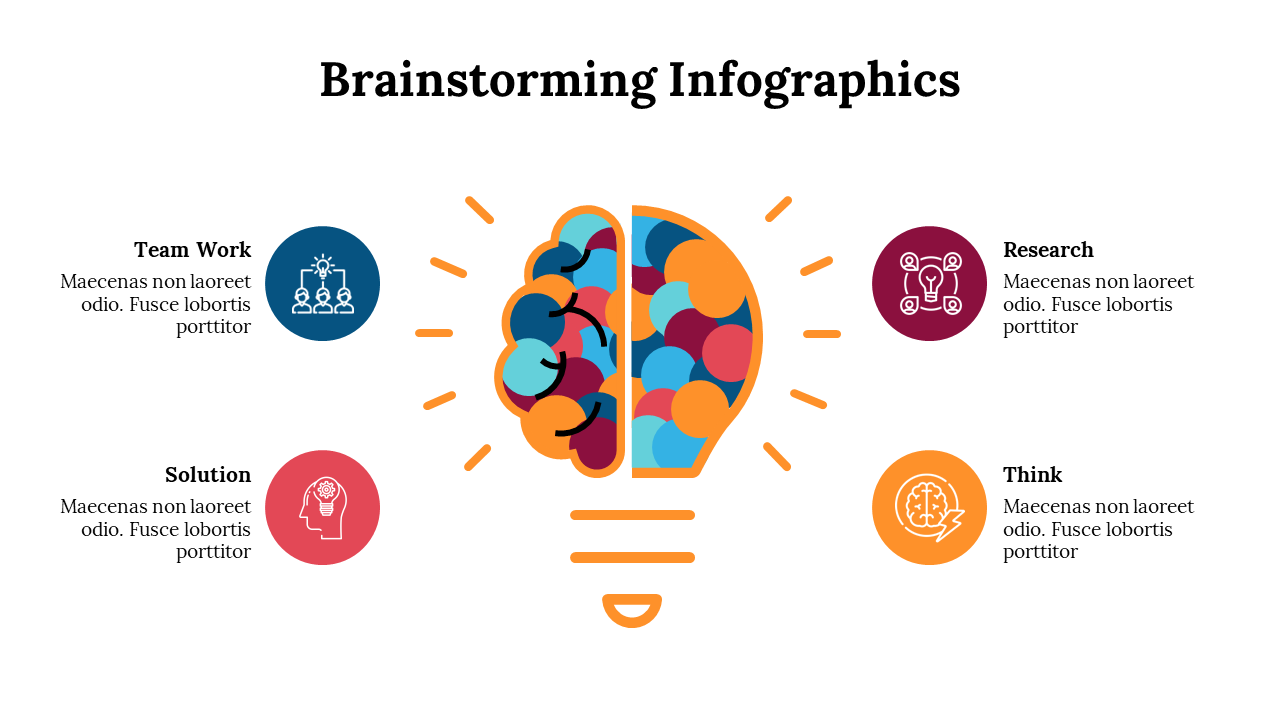 Brainstorming Infographics

Team Work
Maecenas non laoreet odio. Fusce lobortis porttitor

Solution
Maecenas non laoreet odio. Fusce lobortis porttitor

Research
Maecenas non laoreet odio. Fusce lobortis porttitor

Think
Maecenas non laoreet odio. Fusce lobortis porttitor