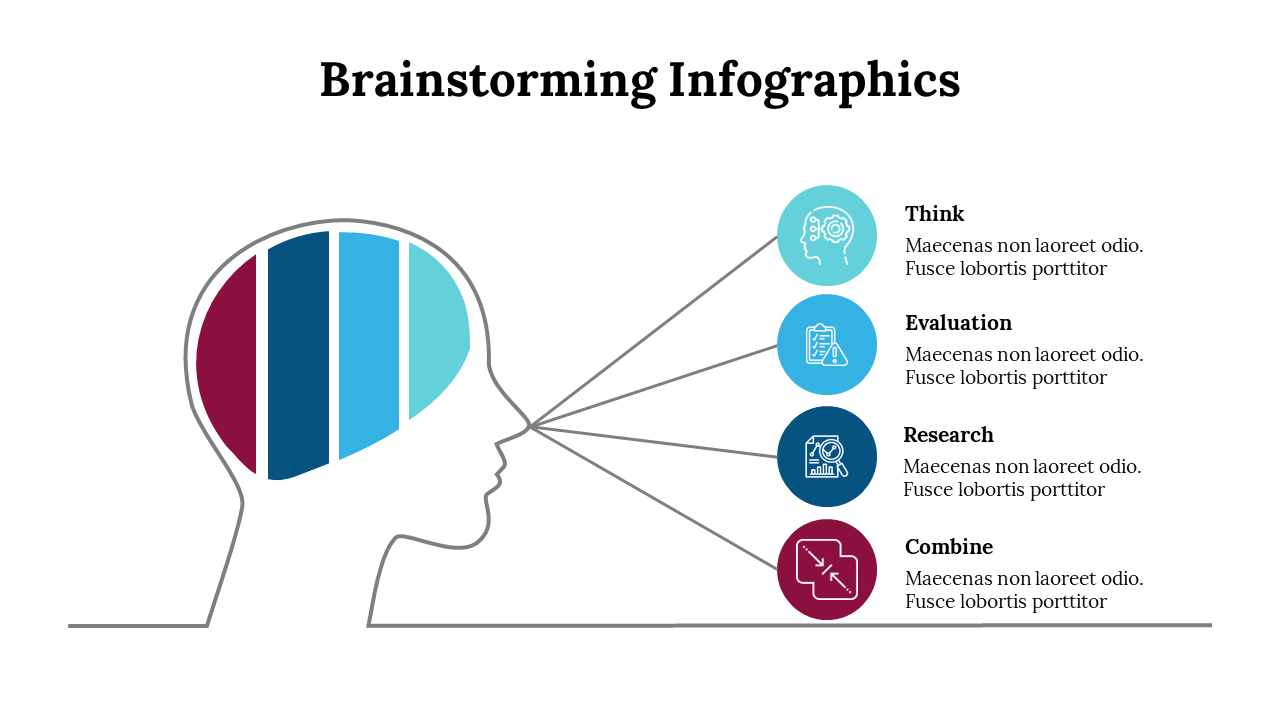 Brainstorming Infographics

Think
Maecenas non laoreet odio. Fusce lobortis porttitor

Evaluation
Maecenas non laoreet odio. Fusce lobortis porttitor

Research
Maecenas non laoreet odio. Fusce lobortis porttitor

Combine
Maecenas non laoreet odio. Fusce lobortis porttitor