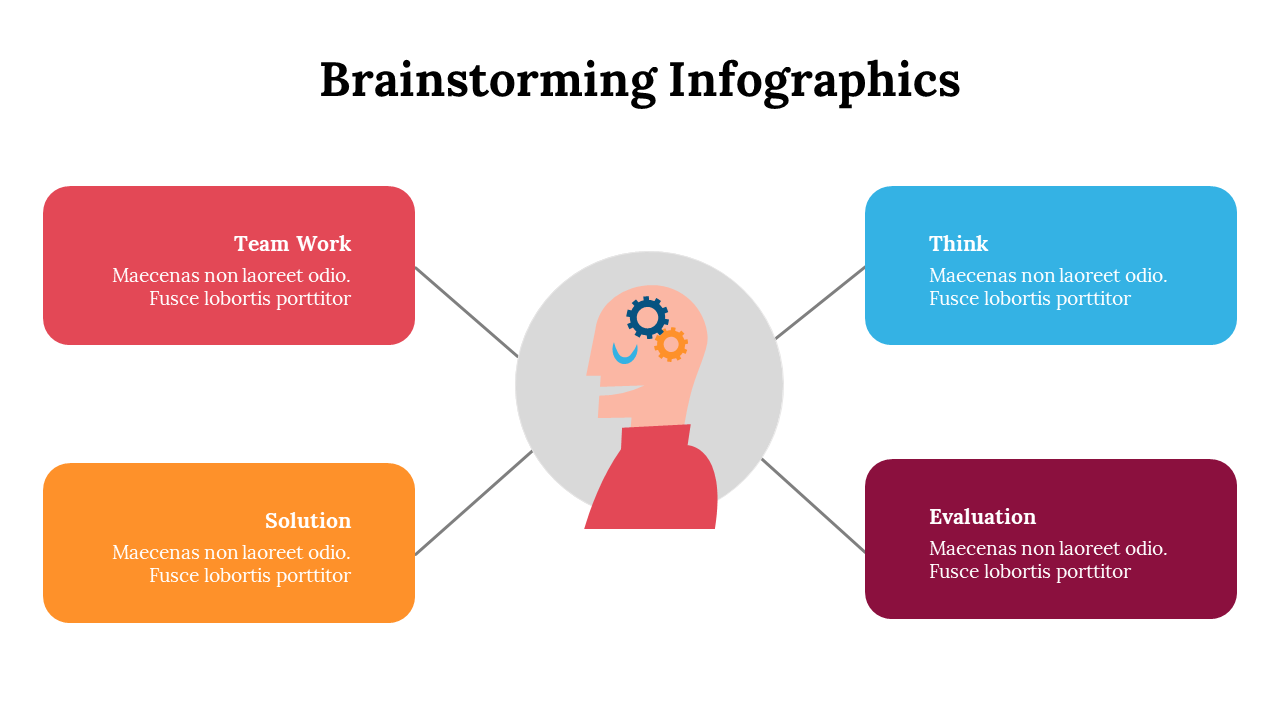 Brainstorming Infographics

Team Work
Maecenas non laoreet odio. Fusce lobortis porttitor

Solution
Maecenas non laoreet odio. Fusce lobortis porttitor

Think
Maecenas non laoreet odio. Fusce lobortis porttitor

Evaluation
Maecenas non laoreet odio. Fusce lobortis porttitor