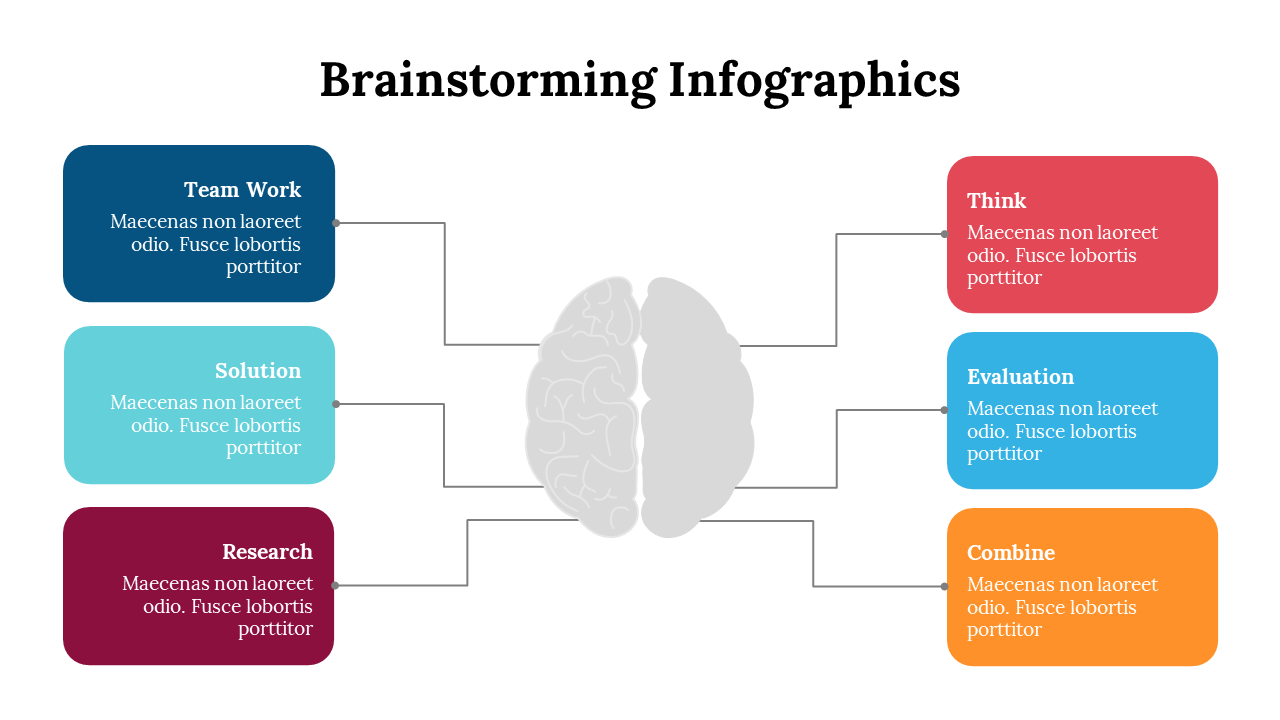 Brainstorming Infographics

Team Work
Maecenas non laoreet odio. Fusce lobortis porttitor

Solution
Maecenas non laoreet odio. Fusce lobortis porttitor

Research
Maecenas non laoreet odio. Fusce lobortis porttitor

Think
Maecenas non laoreet odio. Fusce lobortis porttitor

Evaluation
Maecenas non laoreet odio. Fusce lobortis porttitor

Combine
Maecenas non laoreet odio. Fusce lobortis porttitor