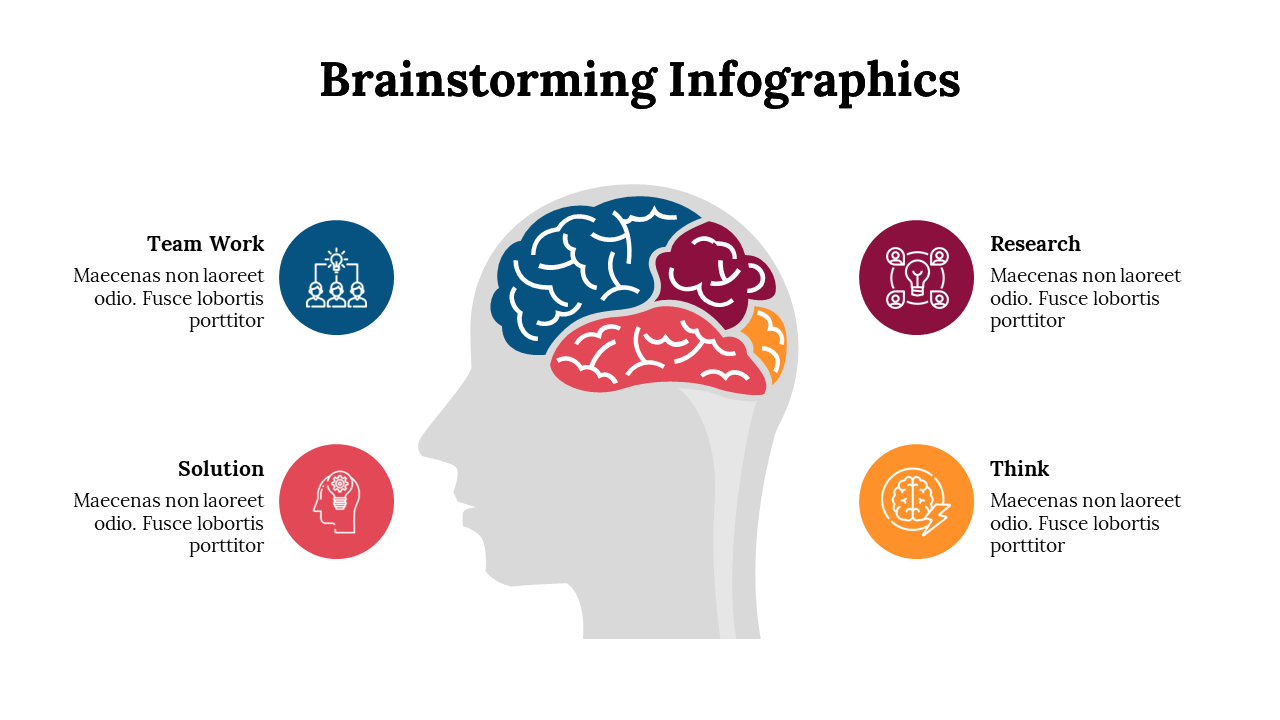 Brainstorming Infographics

Team Work
Maecenas non laoreet odio. Fusce lobortis porttitor

Solution
Maecenas non laoreet odio. Fusce lobortis porttitor

Research
Maecenas non laoreet odio. Fusce lobortis porttitor

Think
Maecenas non laoreet odio. Fusce lobortis porttitor