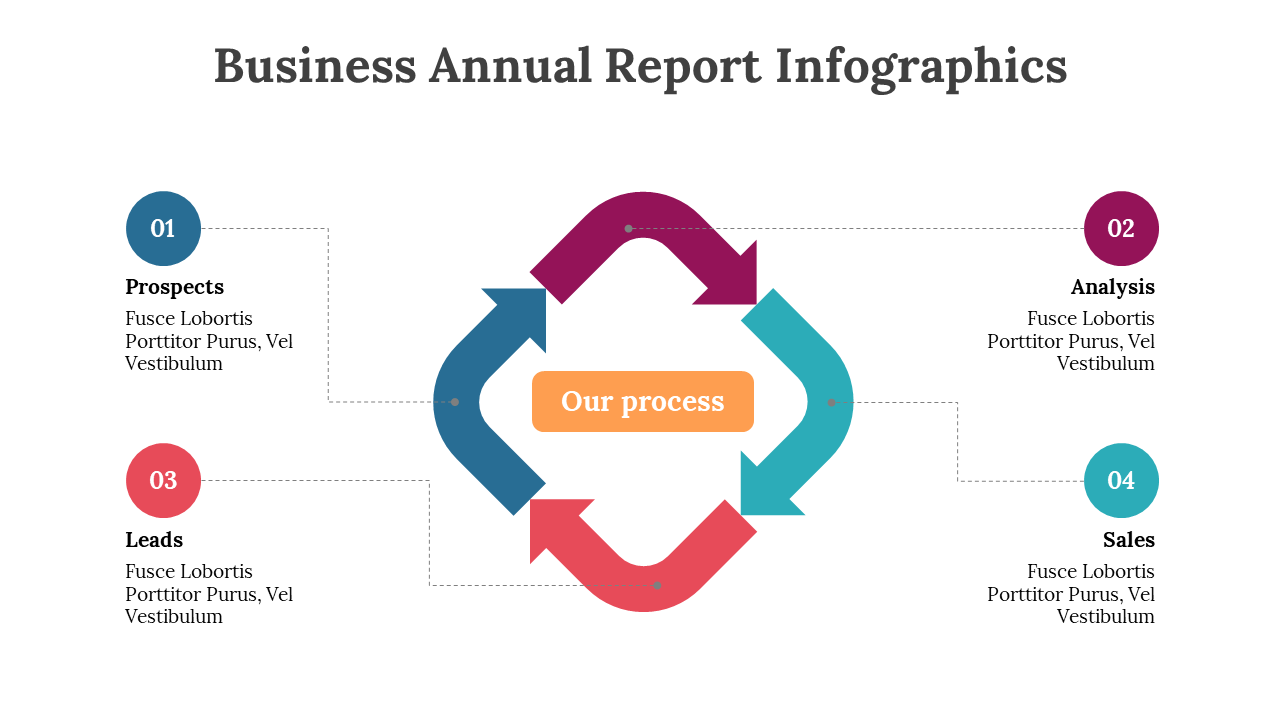 Business Annual Report Infographics

01

Prospects

Fusce Lobortis Porttitor Purus, Vel Vestibulum

02

Analysis

Fusce Lobortis Porttitor Purus, Vel Vestibulum

Our process

03

Leads

Fusce Lobortis Porttitor Purus, Vel Vestibulum

04

Sales

Fusce Lobortis Porttitor Purus, Vel Vestibulum