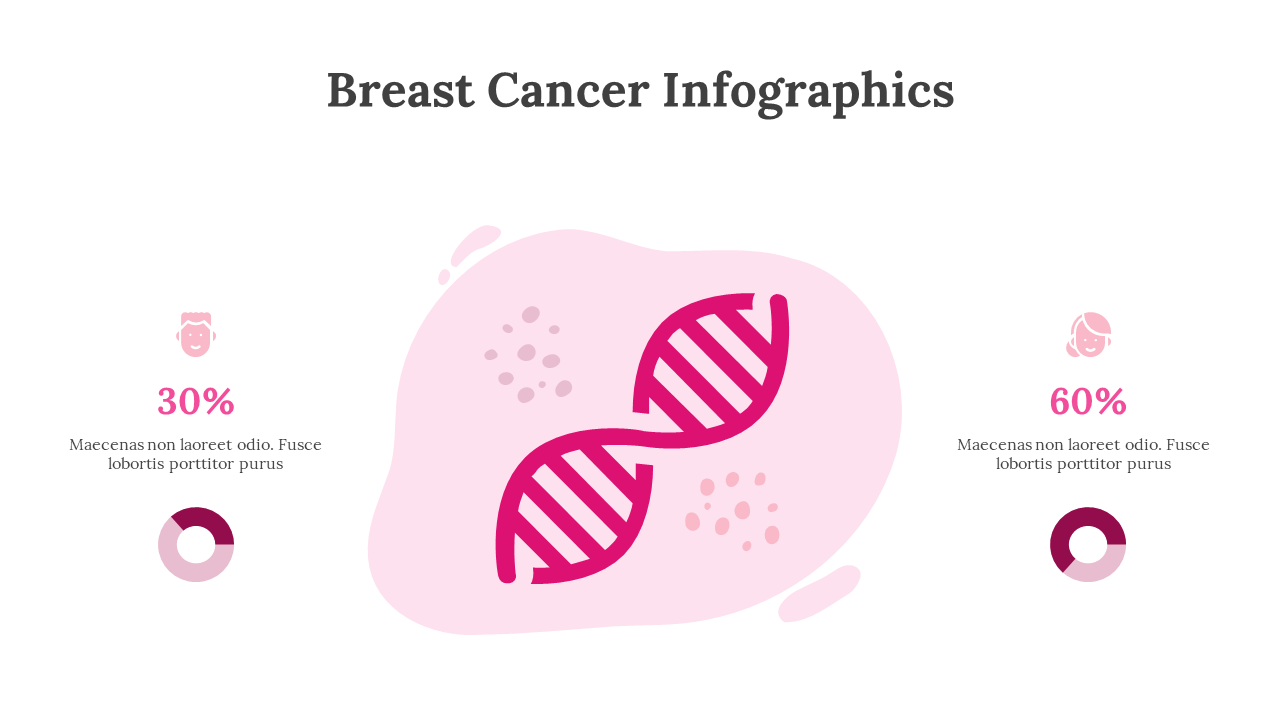 Breast Cancer Infographics

30%

Maecenas non laoreet odio. Fusce lobortis porttitor purus

60%

Maecenas non laoreet odio. Fusce lobortis porttitor purus