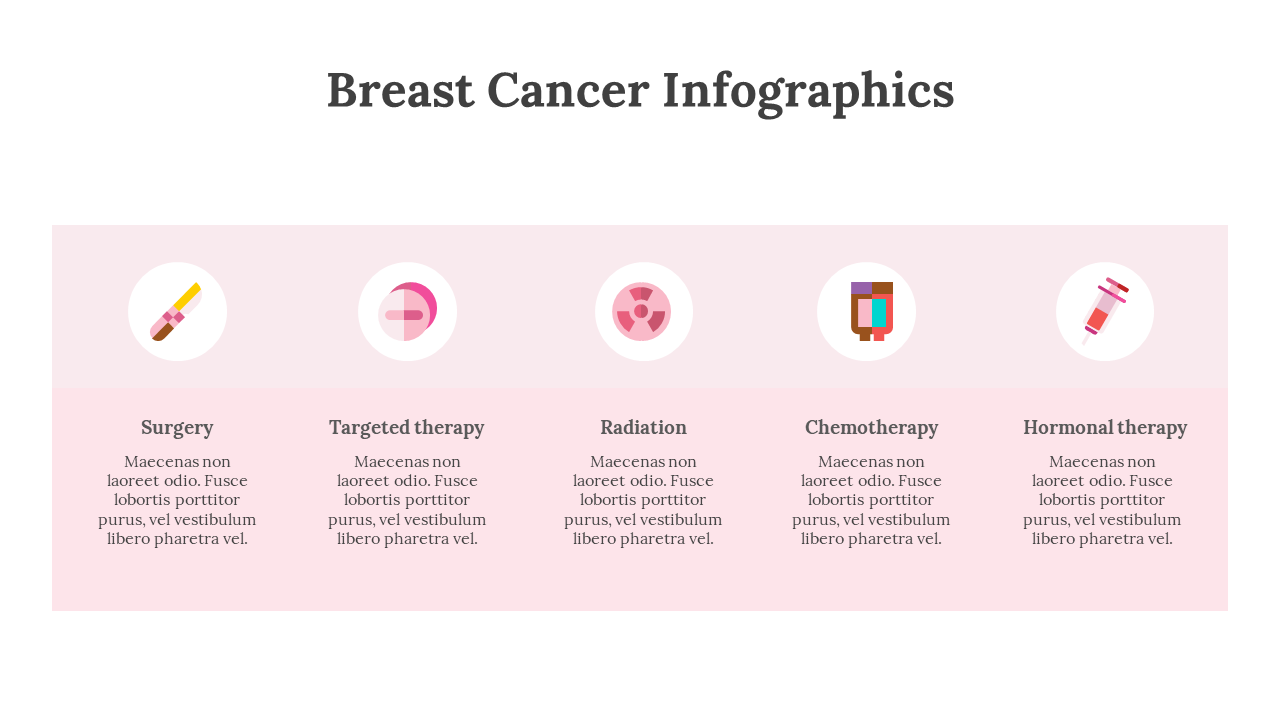 Breast Cancer Infographics

Surgery

Maecenas non laoreet odio. Fusce lobortis porttitor purus, vel vestibulum libero pharetra vel.

Targeted therapy

Maecenas non laoreet odio. Fusce lobortis porttitor purus, vel vestibulum libero pharetra vel.

Radiation

Maecenas non laoreet odio. Fusce lobortis porttitor purus, vel vestibulum libero pharetra vel.

Chemotherapy

Maecenas non laoreet odio. Fusce lobortis porttitor purus, vel vestibulum libero pharetra vel.

Hormonal therapy

Maecenas non laoreet odio. Fusce lobortis porttitor purus, vel vestibulum libero pharetra vel.