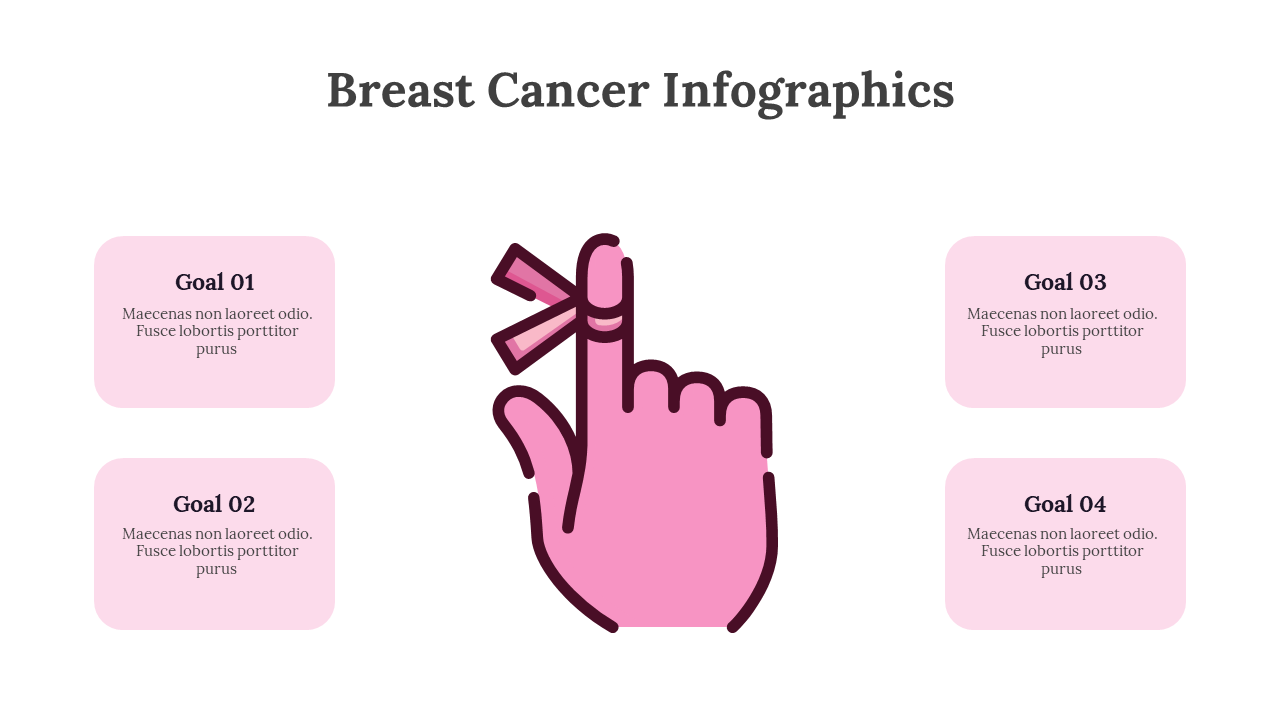 Breast Cancer Infographics

Goal 01
Maecenas non laoreet odio. Fusce lobortis porttitor purus

Goal 02
Maecenas non laoreet odio. Fusce lobortis porttitor purus

Goal 03
Maecenas non laoreet odio. Fusce lobortis porttitor purus

Goal 04
Maecenas non laoreet odio. Fusce lobortis porttitor purus