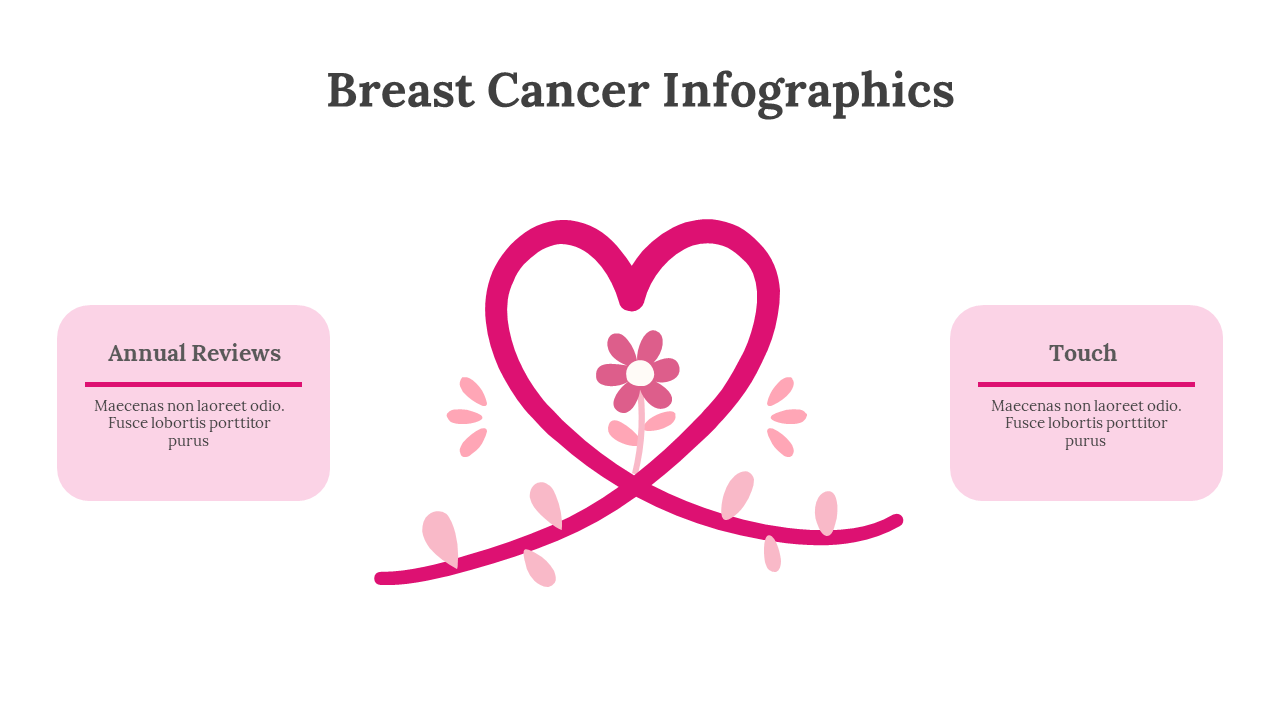 Breast Cancer Infographics

Annual Reviews

Maecenas non laoreet odio. Fusce lobortis porttitor purus

Touch

Maecenas non laoreet odio. Fusce lobortis porttitor purus