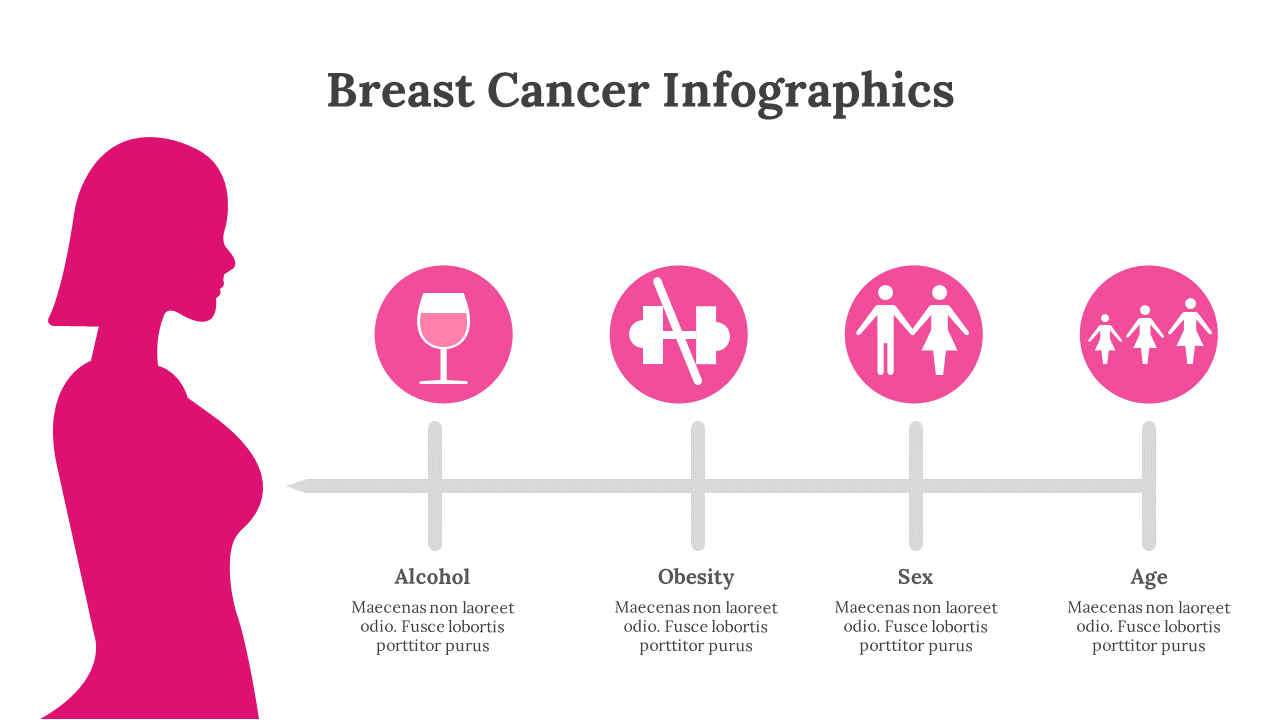 Breast Cancer Infographics

Alcohol

Maecenas non laoreet odio. Fusce lobortis porttitor purus

Obesity

Maecenas non laoreet odio. Fusce lobortis porttitor purus

Sex

Maecenas non laoreet odio. Fusce lobortis porttitor purus

Age

Maecenas non laoreet odio. Fusce lobortis porttitor purus