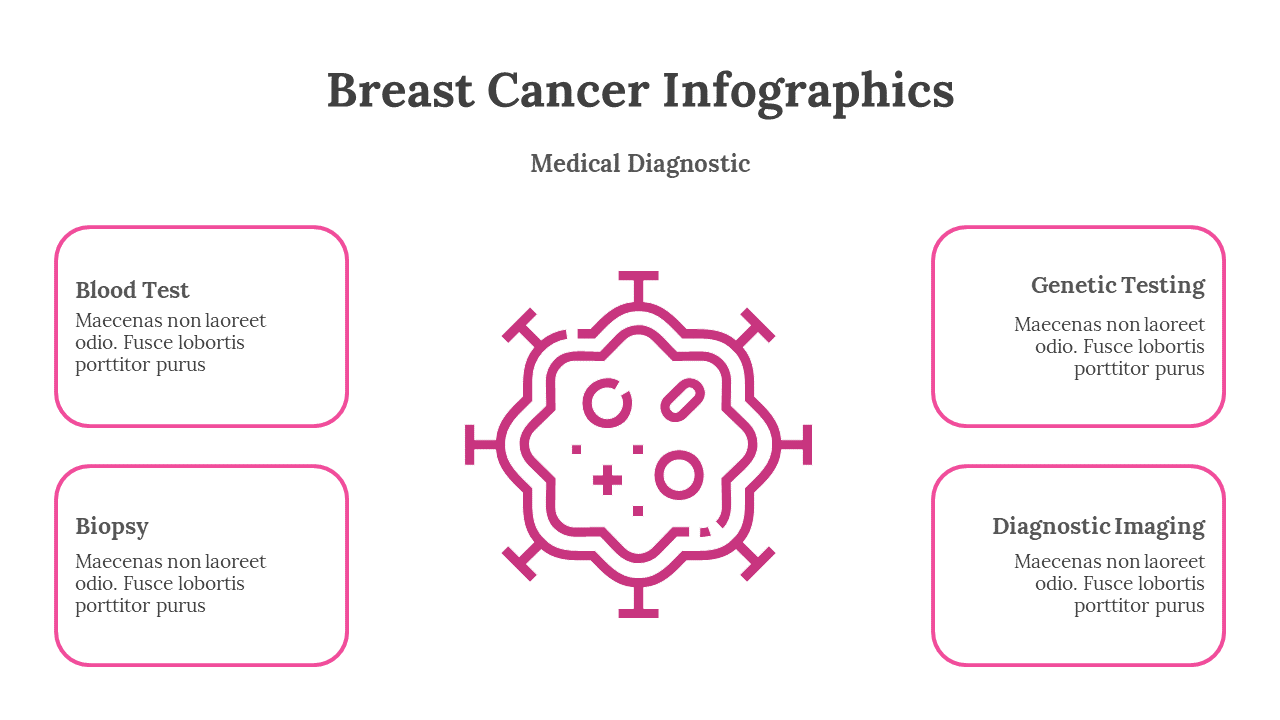 Breast Cancer Infographics

Medical Diagnostic

Blood Test
Maecenas non laoreet odio. Fusce lobortis porttitor purus

Biopsy
Maecenas non laoreet odio. Fusce lobortis porttitor purus

Genetic Testing
Maecenas non laoreet odio. Fusce lobortis porttitor purus

Diagnostic Imaging
Maecenas non laoreet odio. Fusce lobortis porttitor purus