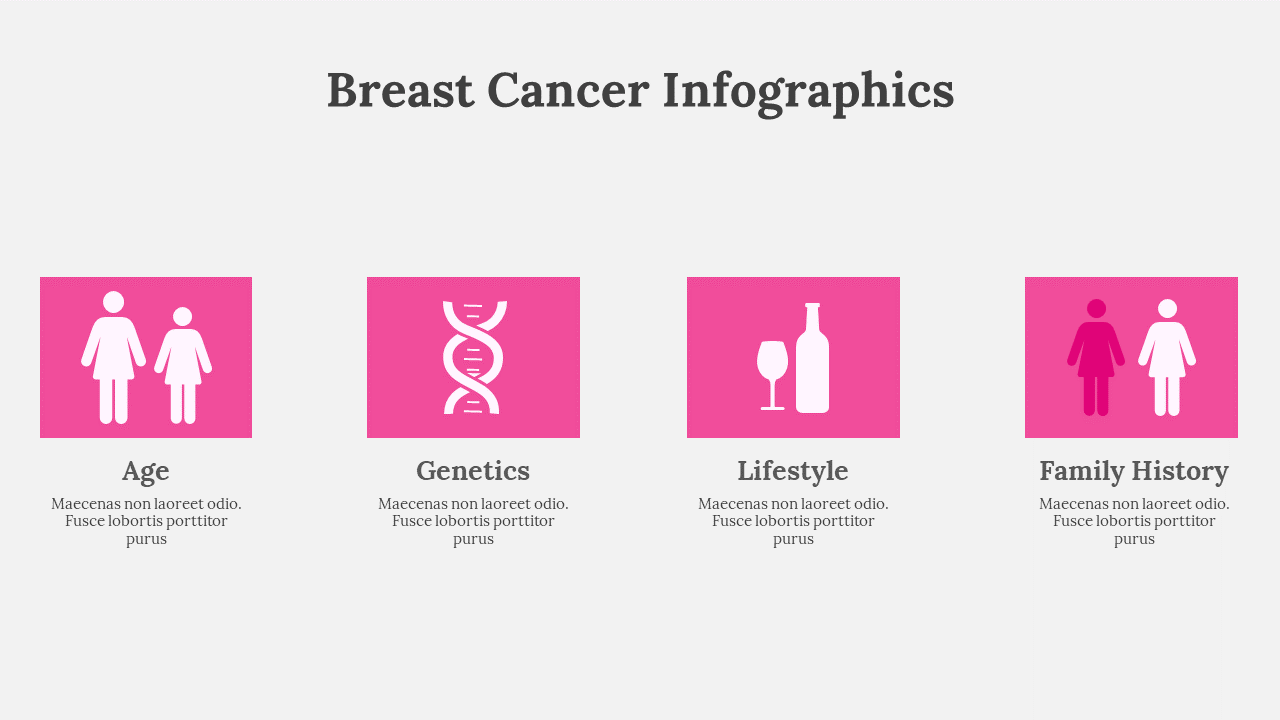 Breast Cancer Infographics

Age
Maecenas non laoreet odio. Fusce lobortis porttitor purus

Genetics
Maecenas non laoreet odio. Fusce lobortis porttitor purus

Lifestyle
Maecenas non laoreet odio. Fusce lobortis porttitor purus

Family History
Maecenas non laoreet odio. Fusce lobortis porttitor purus