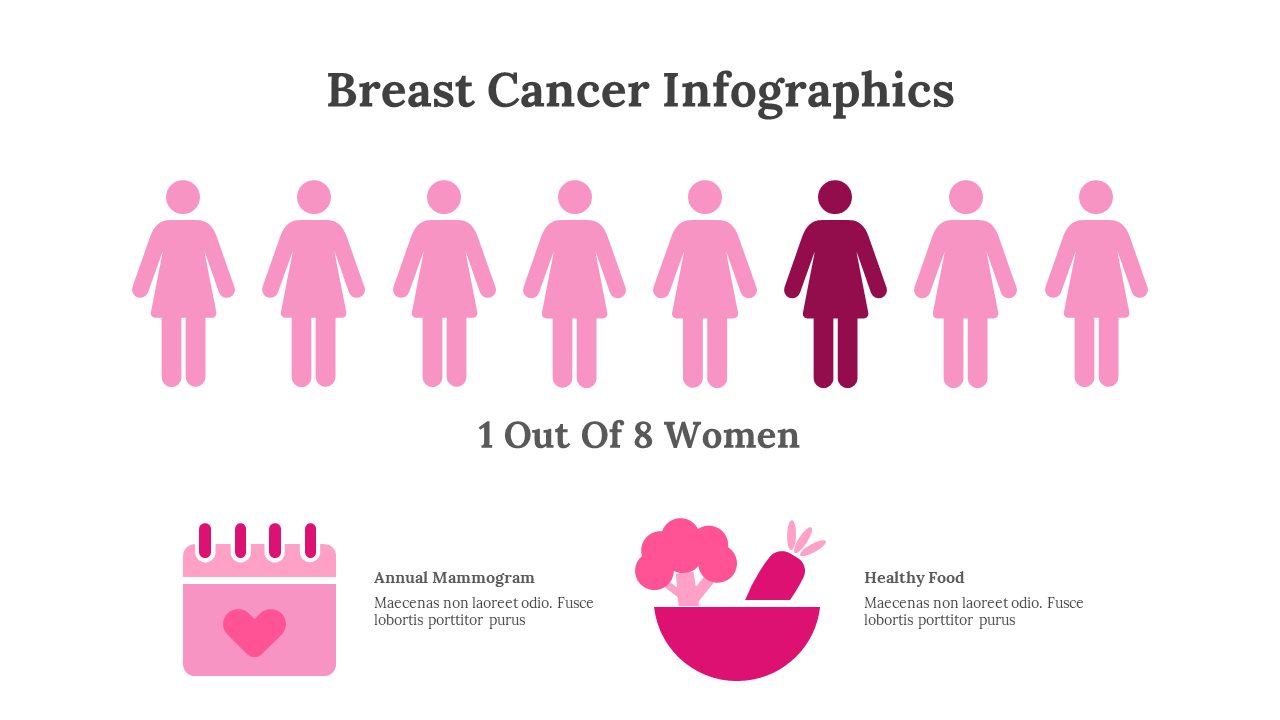 Breast Cancer Infographics

1 Out Of 8 Women

Annual Mammogram

Maecenas non laoreet odio. Fusce lobortis porttitor purus

Healthy Food

Maecenas non laoreet odio. Fusce lobortis porttitor purus