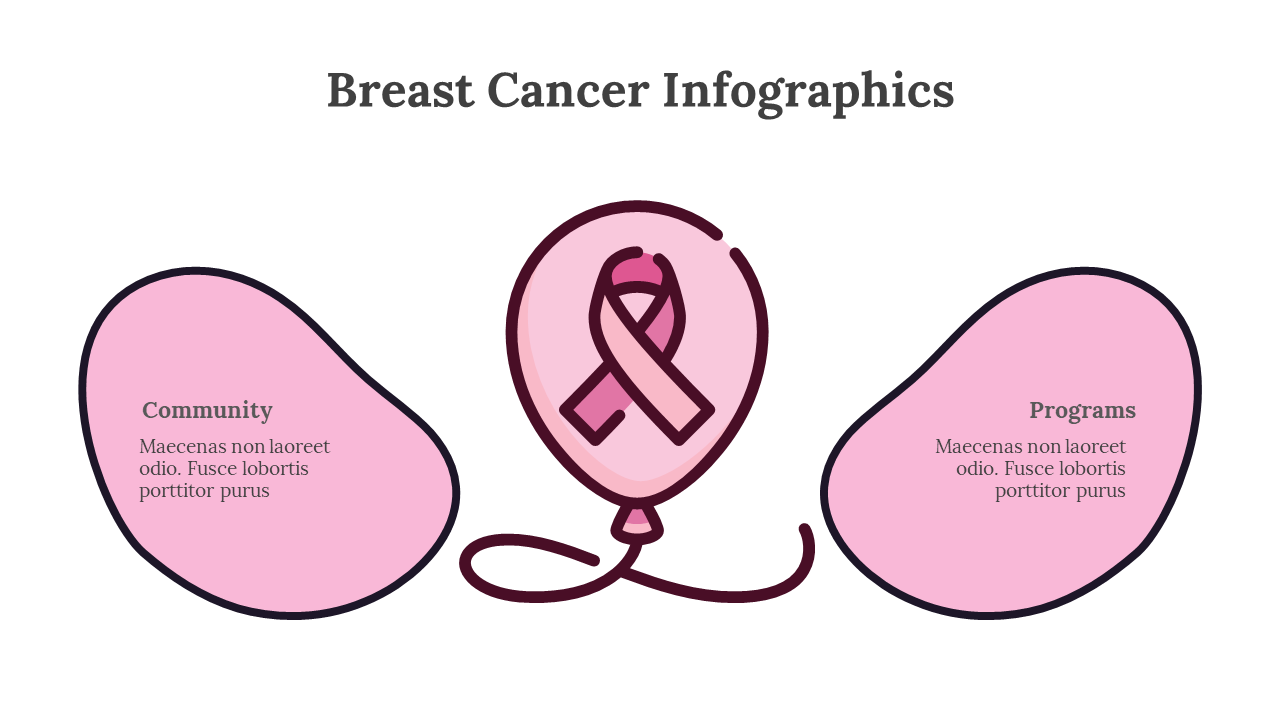 Breast Cancer Infographics

Community

Maecenas non laoreet odio. Fusce lobortis porttitor purus

Programs

Maecenas non laoreet odio. Fusce lobortis porttitor purus