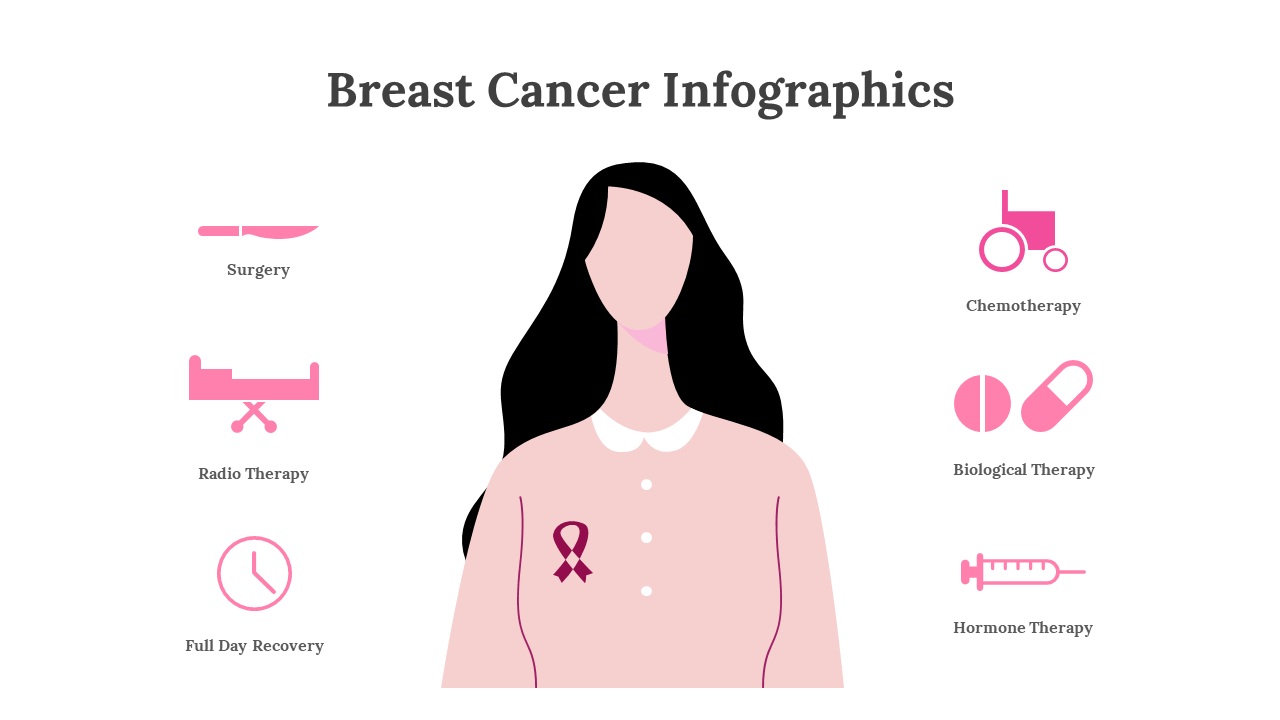 Breast Cancer Infographics

Surgery

Radio Therapy

Full Day Recovery

Chemotherapy

Biological Therapy

Hormone Therapy