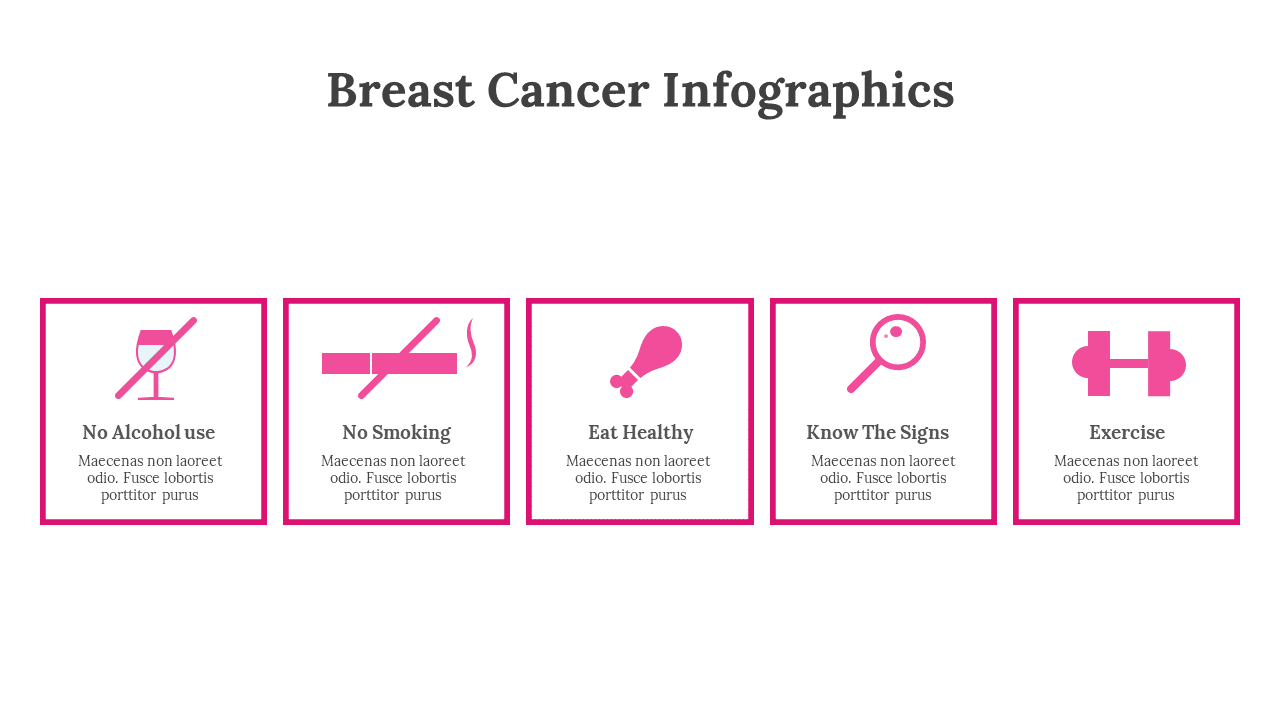 Breast Cancer Infographics

No Alcohol use

Maecenas non laoreet odio. Fusce lobortis porttitor purus

No Smoking

Maecenas non laoreet odio. Fusce lobortis porttitor purus

Eat Healthy

Maecenas non laoreet odio. Fusce lobortis porttitor purus

Know The Signs

Maecenas non laoreet odio. Fusce lobortis porttitor purus

Exercise

Maecenas non laoreet odio. Fusce lobortis porttitor purus