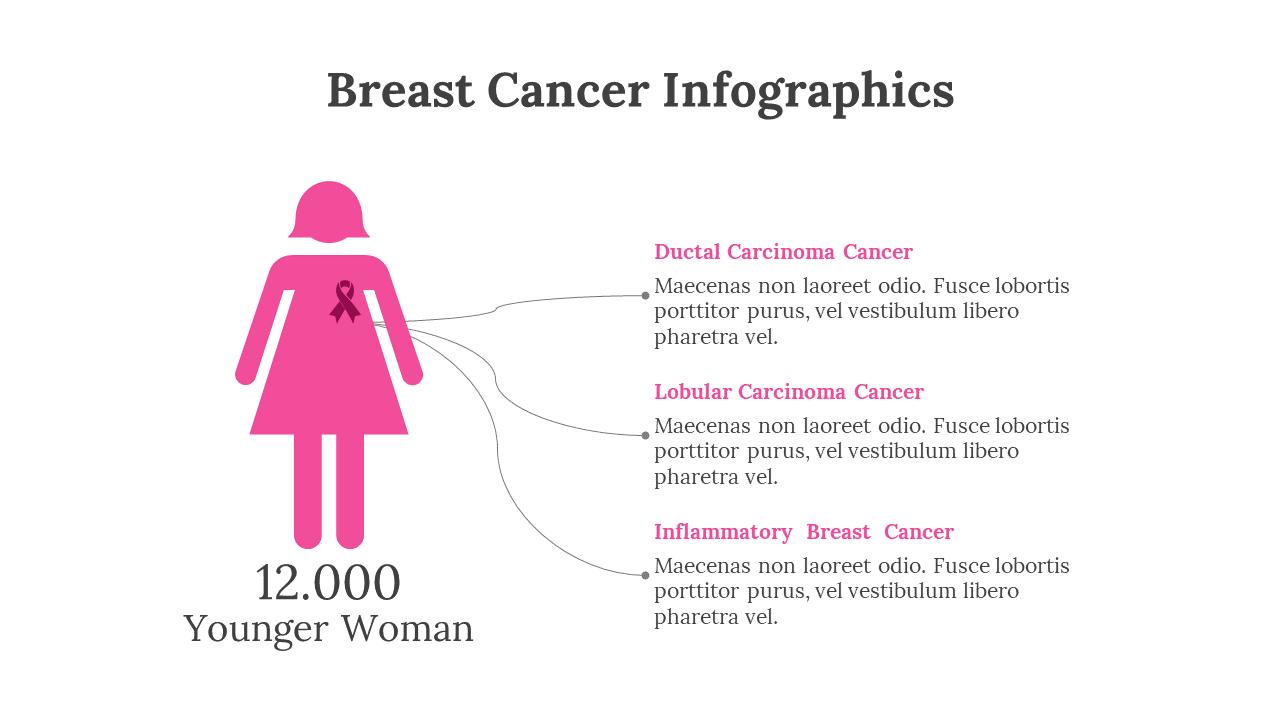 Breast Cancer Infographics

12.000
Younger Woman

Ductal Carcinoma Cancer
Maecenas non laoreet odio. Fusce lobortis porttitor purus, vel vestibulum libero pharetra vel.

Lobular Carcinoma Cancer
Maecenas non laoreet odio. Fusce lobortis porttitor purus, vel vestibulum libero pharetra vel.

Inflammatory Breast Cancer
Maecenas non laoreet odio. Fusce lobortis porttitor purus, vel vestibulum libero pharetra vel.