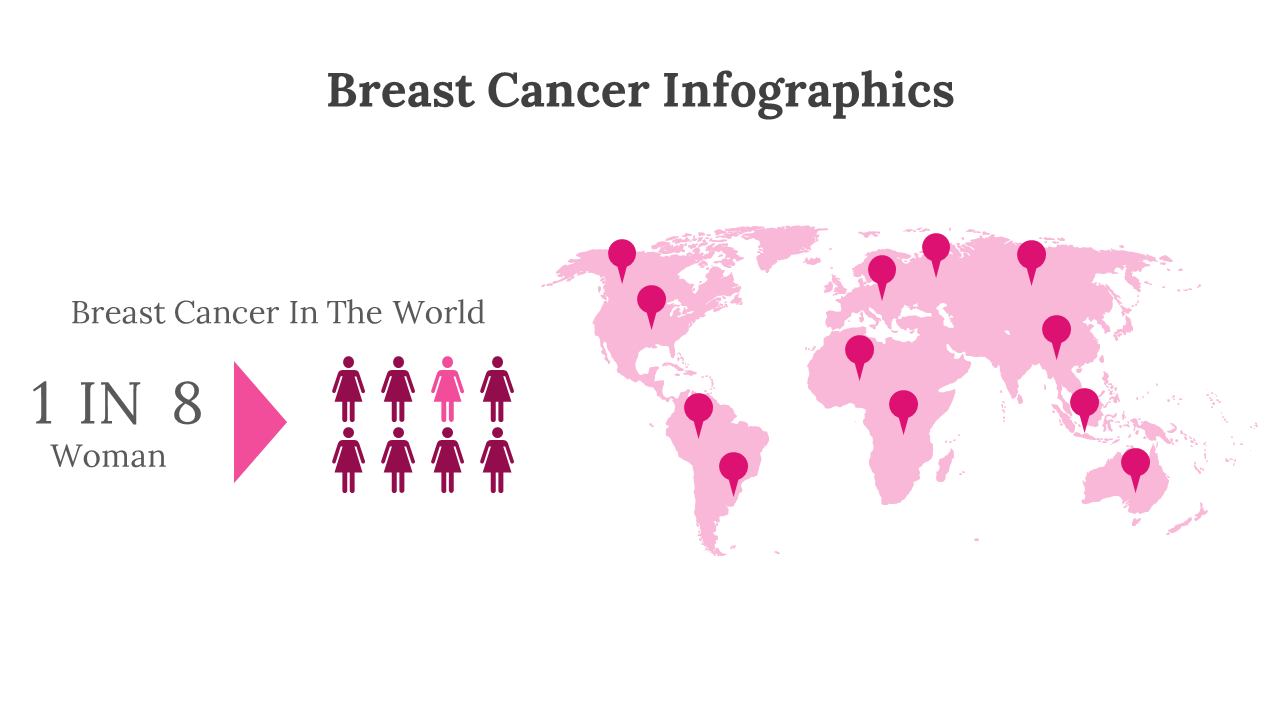 Breast Cancer Infographics

Breast Cancer In The World

1 IN 8
Woman