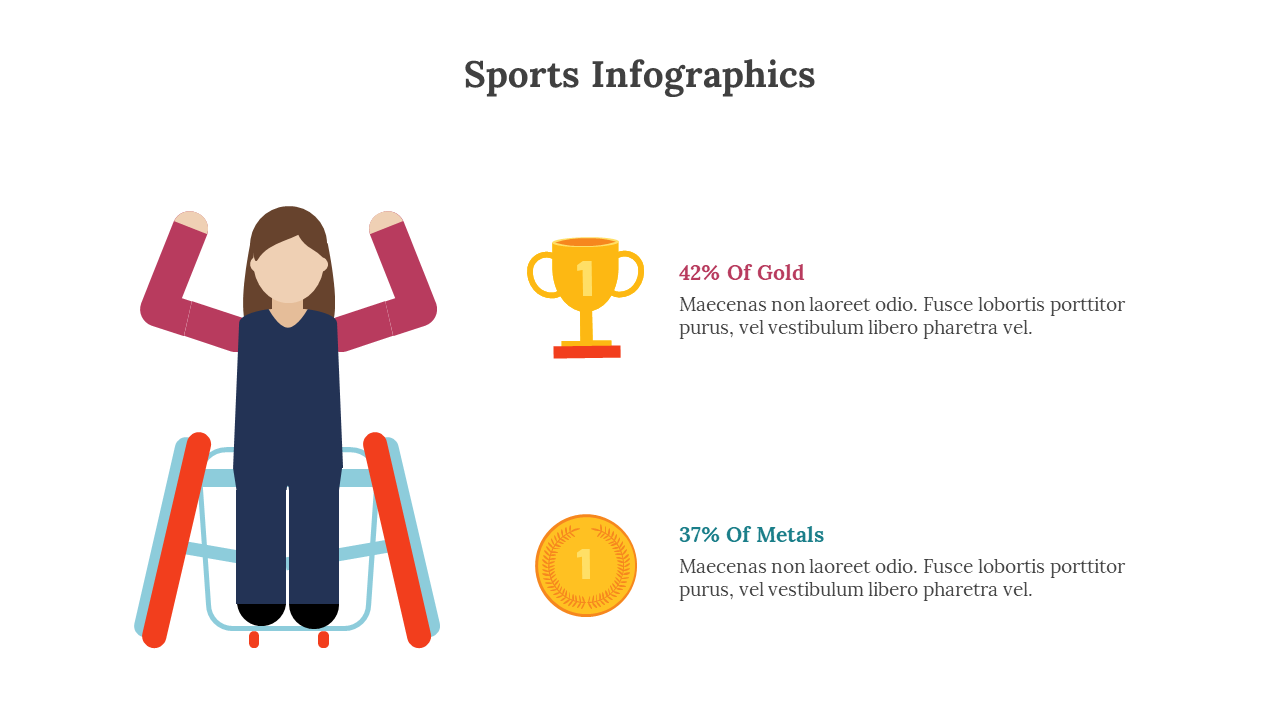 Sports Infographics

1

42% Of Gold

Maecenas non laoreet odio. Fusce lobortis porttitor purus, vel vestibulum libero pharetra vel.

1

37% Of Metals

Maecenas non laoreet odio. Fusce lobortis porttitor purus, vel vestibulum libero pharetra vel.