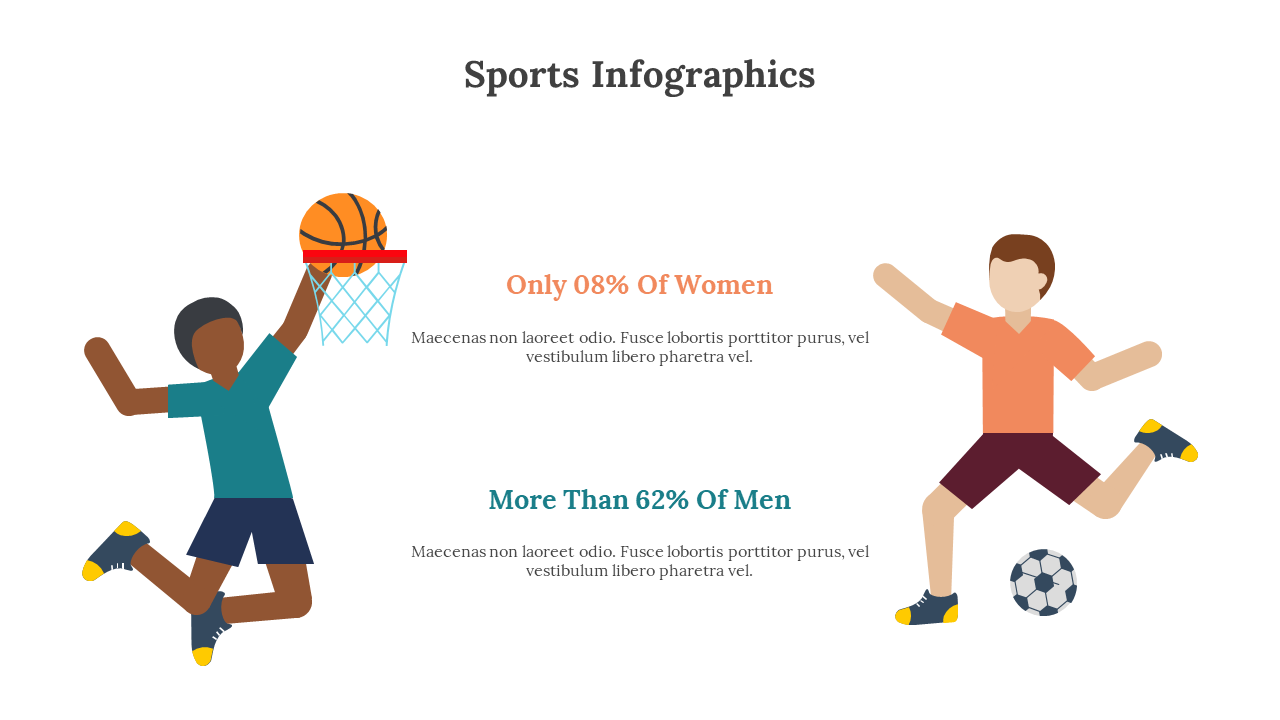 Sports Infographics

Only 08% Of Women

Maecenas non laoreet odio. Fusce lobortis porttitor purus, vel vestibulum libero pharetra vel.

More Than 62% Of Men

Maecenas non laoreet odio. Fusce lobortis porttitor purus, vel vestibulum libero pharetra vel.