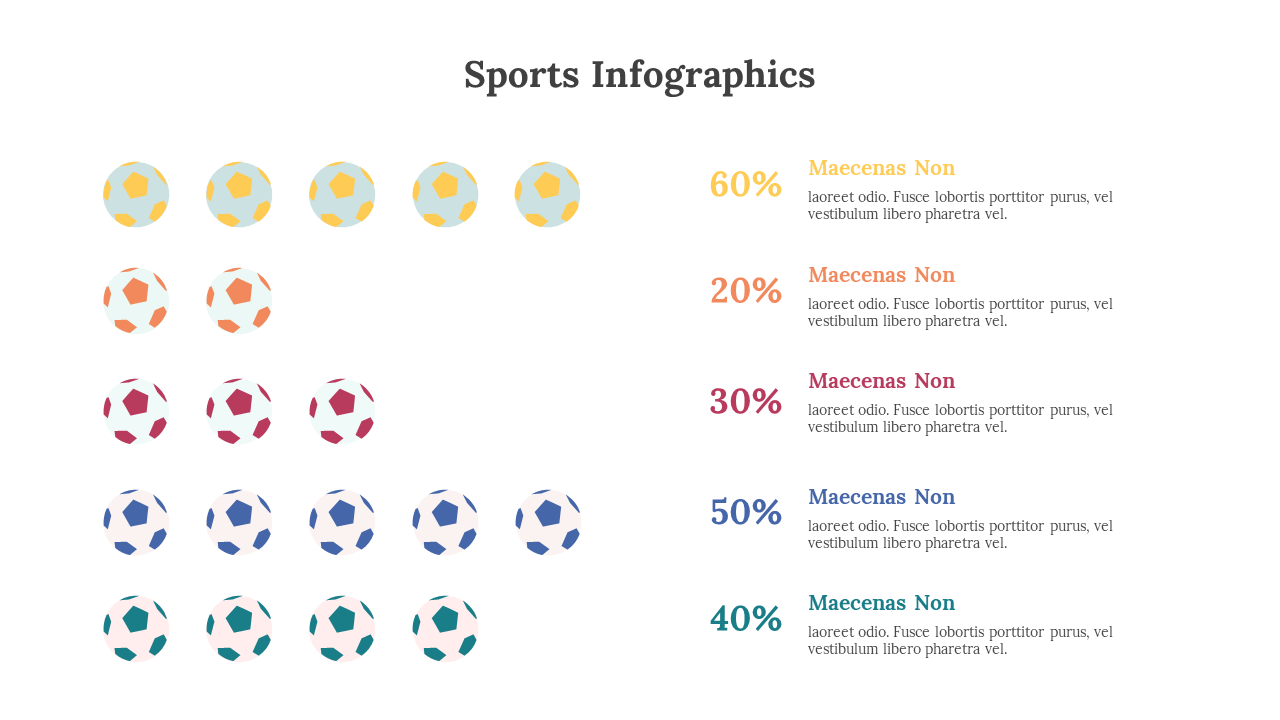 Sports Infographics

60%

Maecenas Non

laoreet odio. Fusce lobortis porttitor purus, vel vestibulum libero pharetra vel.

20%

Maecenas Non

laoreet odio. Fusce lobortis porttitor purus, vel vestibulum libero pharetra vel.

30%

Maecenas Non

laoreet odio. Fusce lobortis porttitor purus, vel vestibulum libero pharetra vel.

50%

Maecenas Non

laoreet odio. Fusce lobortis porttitor purus, vel vestibulum libero pharetra vel.

40%

Maecenas Non

laoreet odio. Fusce lobortis porttitor purus, vel vestibulum libero pharetra vel.