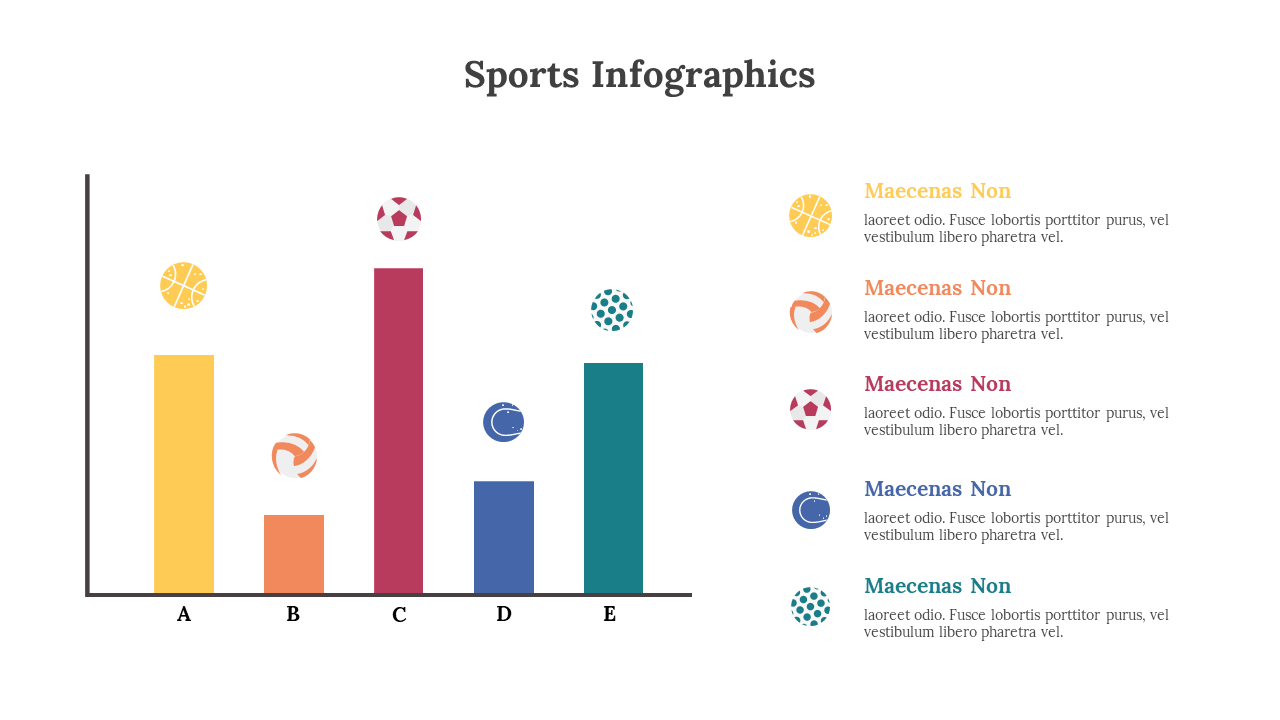 Sports Infographics

A
B
C
D
E

Maecenas Non
laoreet odio. Fusce lobortis porttitor purus, vel vestibulum libero pharetra vel.

Maecenas Non
laoreet odio. Fusce lobortis porttitor purus, vel vestibulum libero pharetra vel.

Maecenas Non
laoreet odio. Fusce lobortis porttitor purus, vel vestibulum libero pharetra vel.

Maecenas Non
laoreet odio. Fusce lobortis porttitor purus, vel vestibulum libero pharetra vel.

Maecenas Non
laoreet odio. Fusce lobortis porttitor purus, vel vestibulum libero pharetra vel.