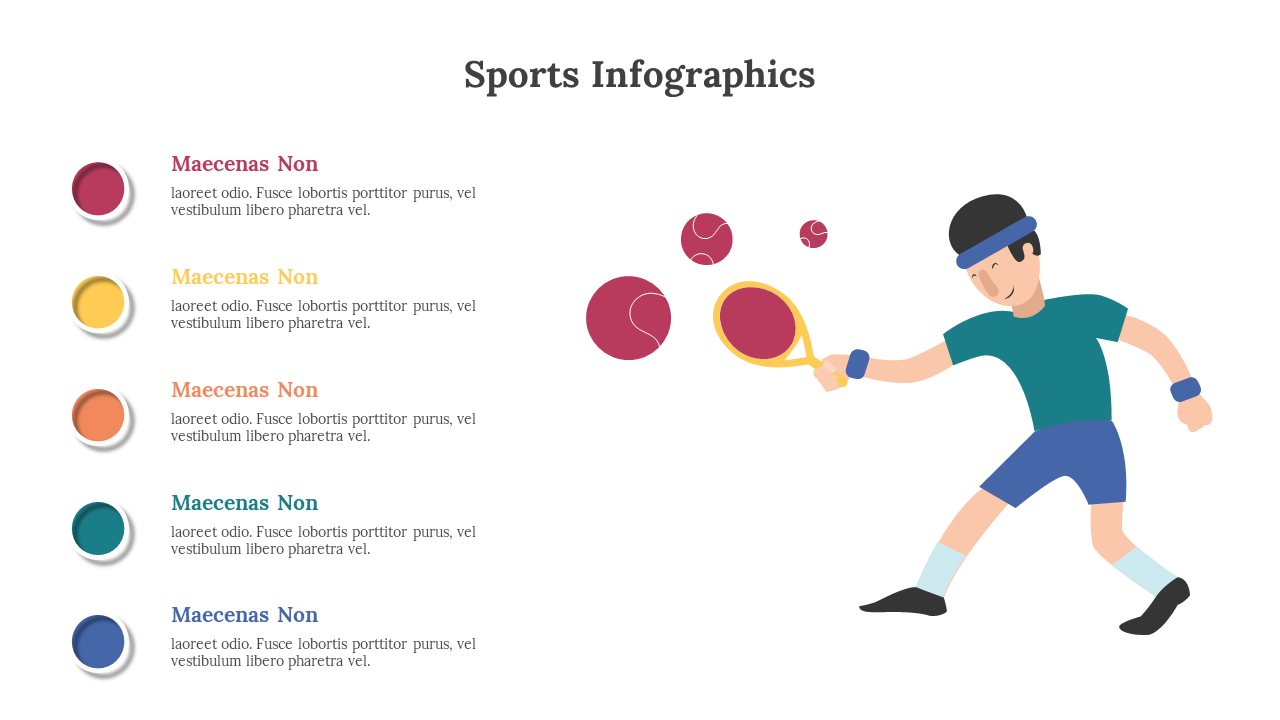 Sports Infographics

Maecenas Non

laoreet odio. Fusce lobortis porttitor purus, vel vestibulum libero pharetra vel.

Maecenas Non

laoreet odio. Fusce lobortis porttitor purus, vel vestibulum libero pharetra vel.

Maecenas Non

laoreet odio. Fusce lobortis porttitor purus, vel vestibulum libero pharetra vel.

Maecenas Non

laoreet odio. Fusce lobortis porttitor purus, vel vestibulum libero pharetra vel.

Maecenas Non

laoreet odio. Fusce lobortis porttitor purus, vel vestibulum libero pharetra vel.