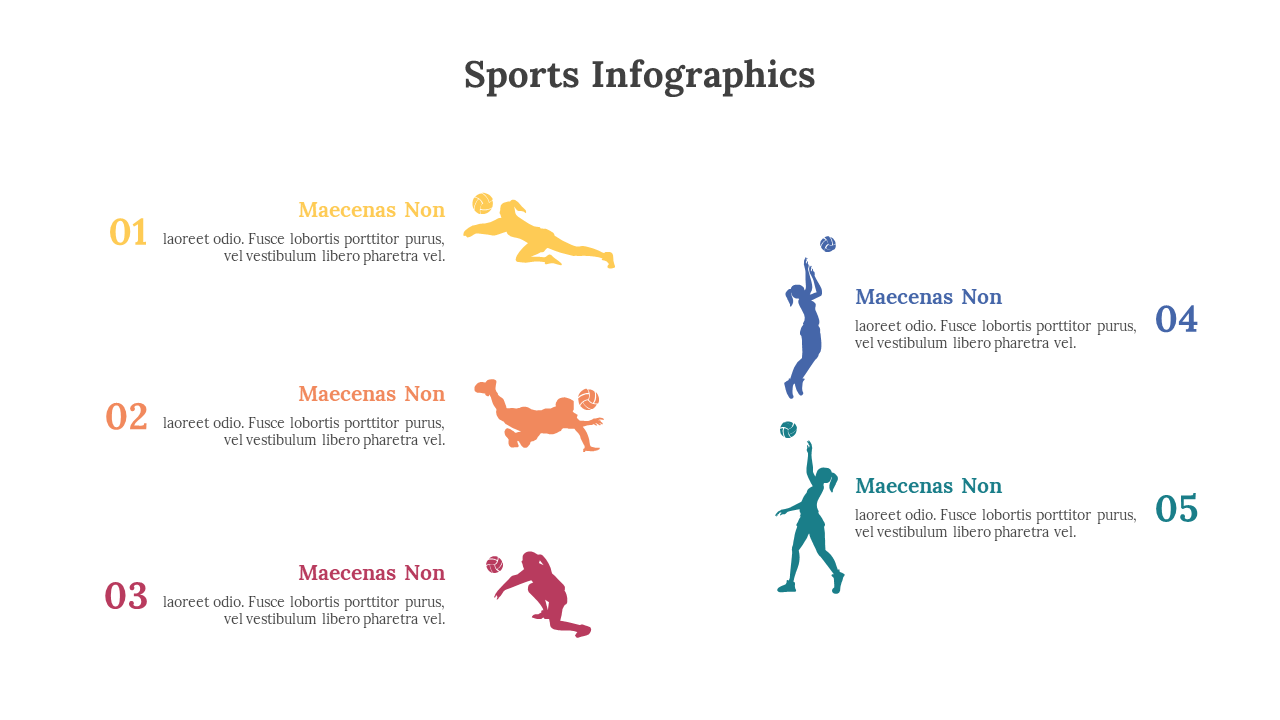 Sports Infographics

01

Maecenas Non

laoreet odio. Fusce lobortis porttitor purus, vel vestibulum libero pharetra vel.

02

Maecenas Non

laoreet odio. Fusce lobortis porttitor purus, vel vestibulum libero pharetra vel.

03

Maecenas Non

laoreet odio. Fusce lobortis porttitor purus, vel vestibulum libero pharetra vel.

Maecenas Non

laoreet odio. Fusce lobortis porttitor purus, vel vestibulum libero pharetra vel.

04

Maecenas Non

laoreet odio. Fusce lobortis porttitor purus, vel vestibulum libero pharetra vel.

05