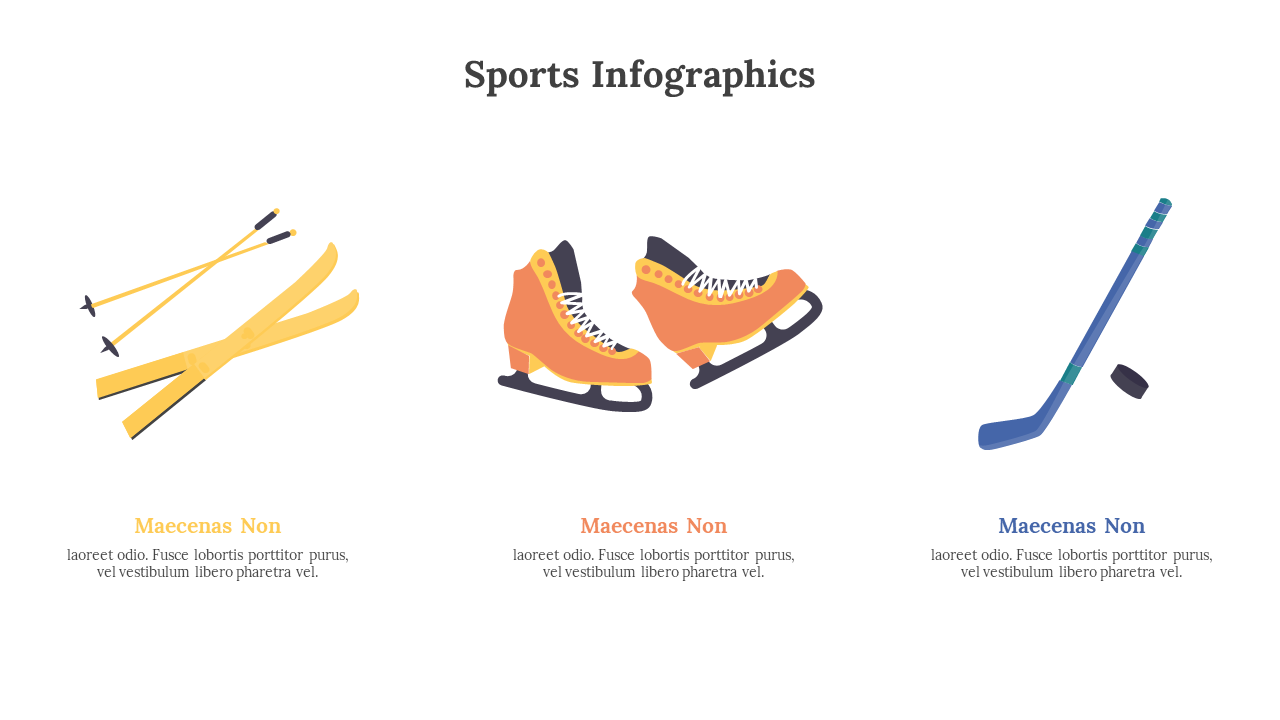 Sports Infographics

Maecenas Non

laoreet odio. Fusce lobortis porttitor purus, vel vestibulum libero pharetra vel.

Maecenas Non

laoreet odio. Fusce lobortis porttitor purus, vel vestibulum libero pharetra vel.

Maecenas Non

laoreet odio. Fusce lobortis porttitor purus, vel vestibulum libero pharetra vel.