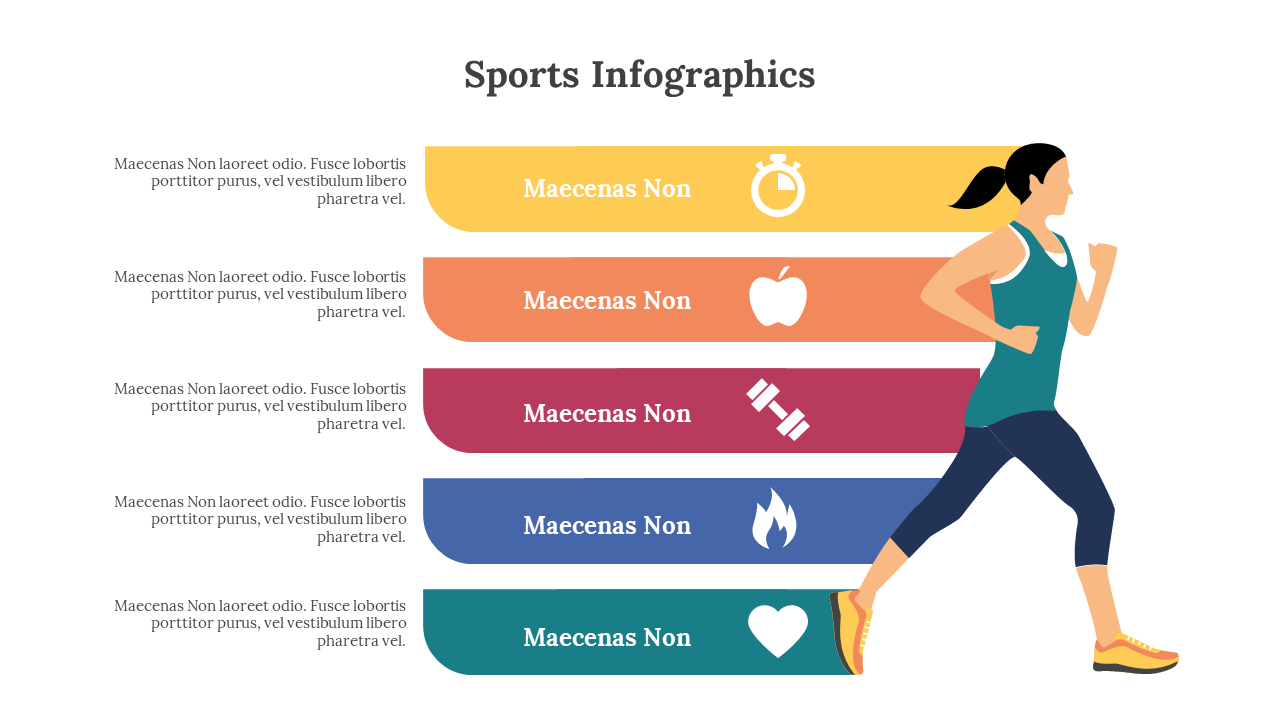 Sports Infographics

Maecenas Non laoreet odio. Fusce lobortis porttitor purus, vel vestibulum libero pharetra vel.

Maecenas Non

Maecenas Non laoreet odio. Fusce lobortis porttitor purus, vel vestibulum libero pharetra vel.

Maecenas Non

Maecenas Non laoreet odio. Fusce lobortis porttitor purus, vel vestibulum libero pharetra vel.

Maecenas Non

Maecenas Non laoreet odio. Fusce lobortis porttitor purus, vel vestibulum libero pharetra vel.

Maecenas Non

Maecenas Non laoreet odio. Fusce lobortis porttitor purus, vel vestibulum libero pharetra vel.

Maecenas Non