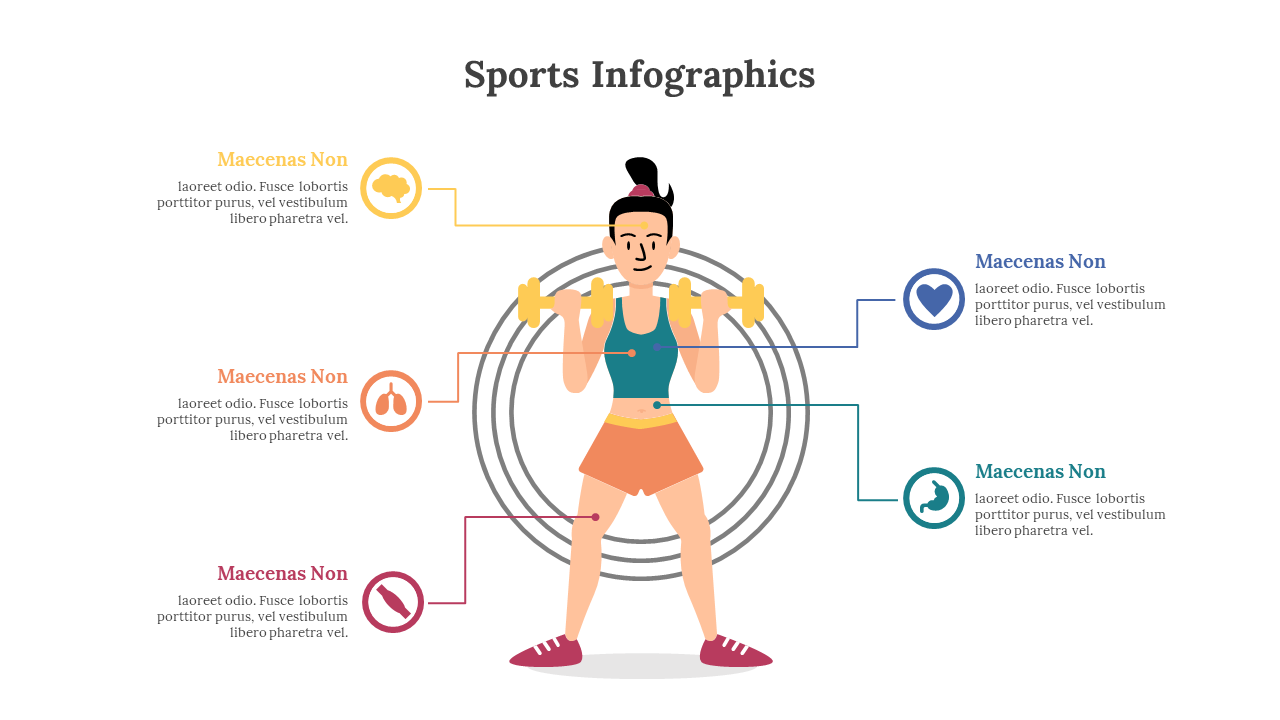 Sports Infographics

Maecenas Non
laoreet odio. Fusce lobortis porttitor purus, vel vestibulum libero pharetra vel.

Maecenas Non
laoreet odio. Fusce lobortis porttitor purus, vel vestibulum libero pharetra vel.

Maecenas Non
laoreet odio. Fusce lobortis porttitor purus, vel vestibulum libero pharetra vel.

Maecenas Non
laoreet odio. Fusce lobortis porttitor purus, vel vestibulum libero pharetra vel.

Maecenas Non
laoreet odio. Fusce lobortis porttitor purus, vel vestibulum libero pharetra vel.