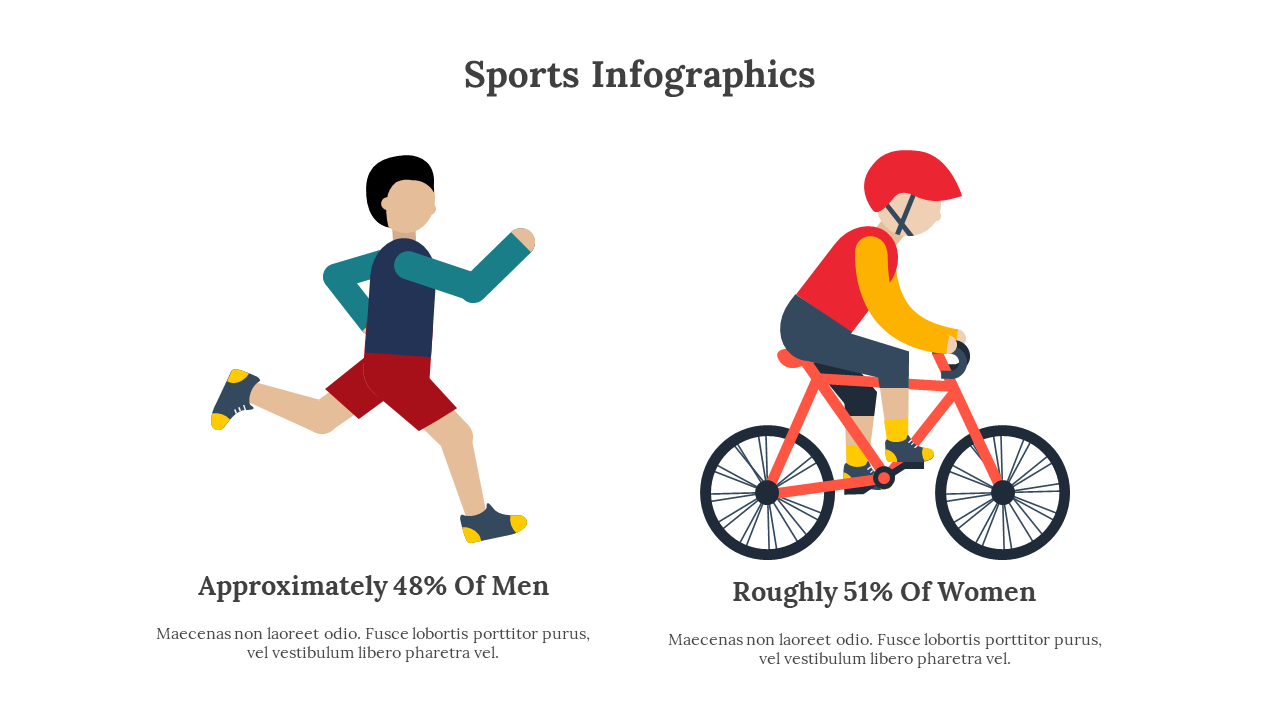 Sports Infographics

Approximately 48% Of Men

Maecenas non laoreet odio. Fusce lobortis porttitor purus, vel vestibulum libero pharetra vel.

Roughly 51% Of Women

Maecenas non laoreet odio. Fusce lobortis porttitor purus, vel vestibulum libero pharetra vel.