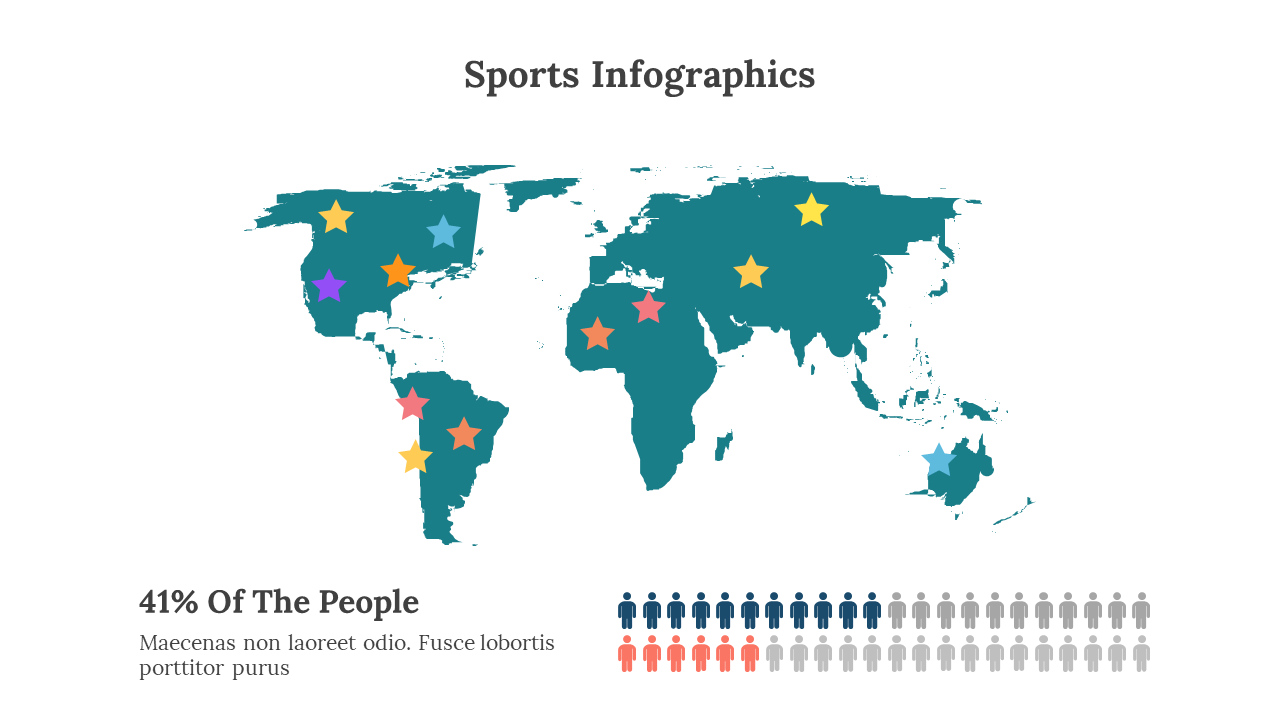 Sports Infographics

41% Of The People

Maecenas non laoreet odio. Fusce lobortis porttitor purus