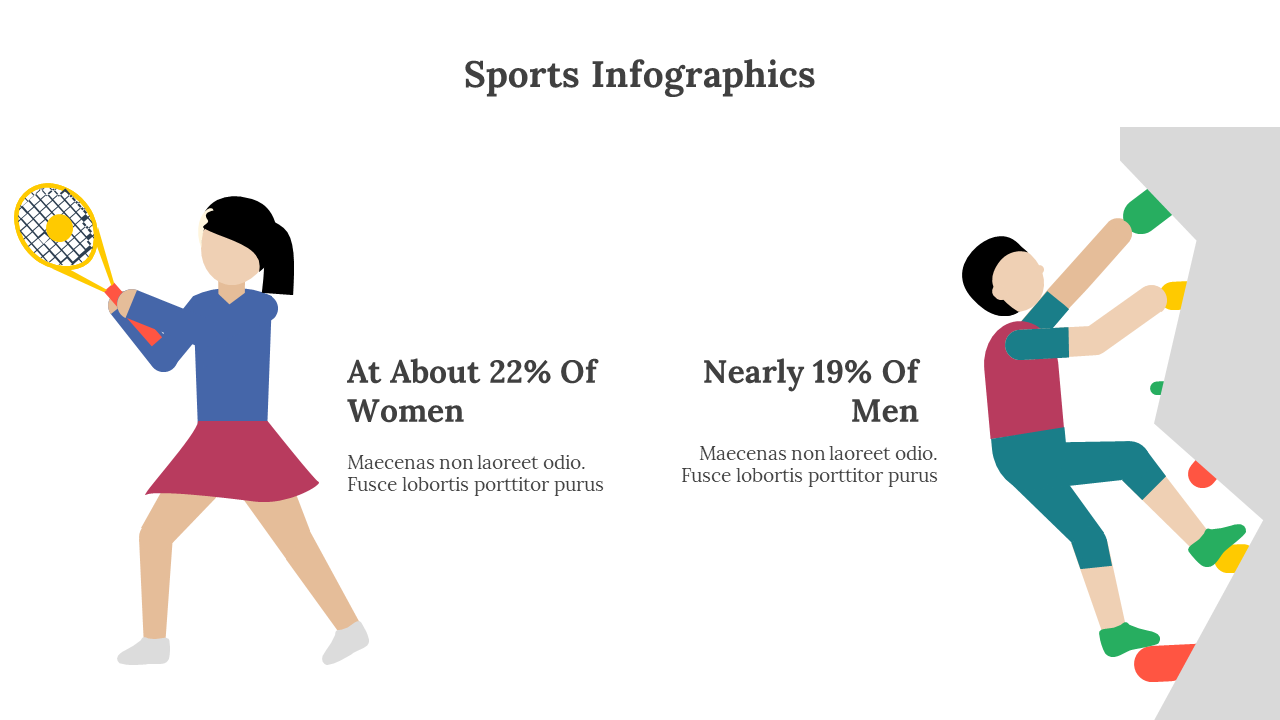 Sports Infographics

At About 22% Of Women

Maecenas non laoreet odio. Fusce lobortis porttitor purus

Nearly 19% Of Men

Maecenas non laoreet odio. Fusce lobortis porttitor purus