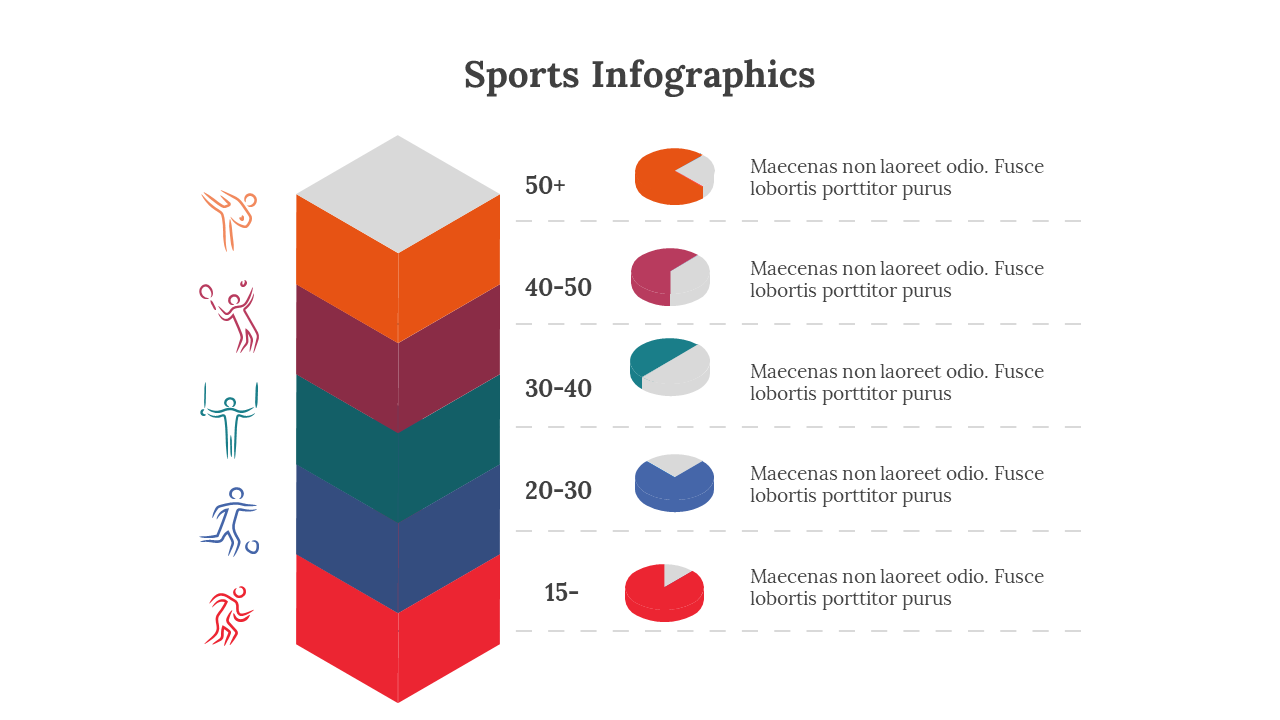 Sports Infographics

50+

Maecenas non laoreet odio. Fusce lobortis porttitor purus

40-50

Maecenas non laoreet odio. Fusce lobortis porttitor purus

30-40

Maecenas non laoreet odio. Fusce lobortis porttitor purus

20-30

Maecenas non laoreet odio. Fusce lobortis porttitor purus

15-

Maecenas non laoreet odio. Fusce lobortis porttitor purus