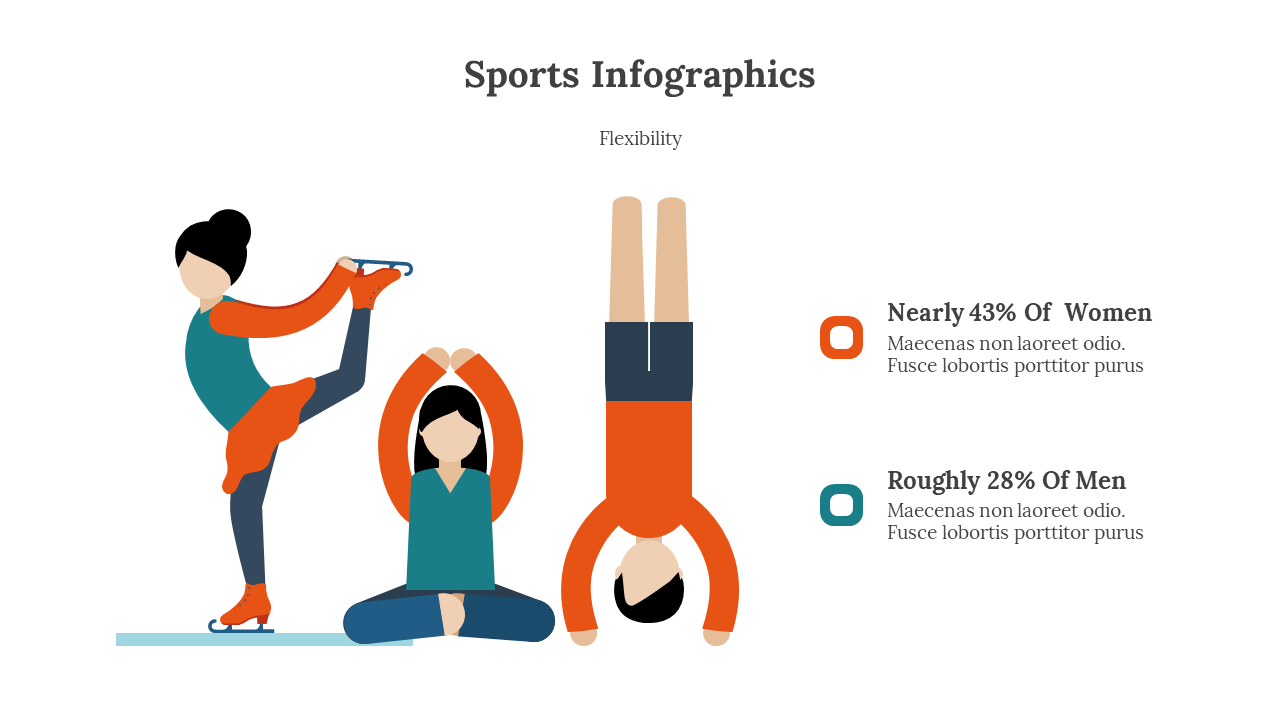 Sports Infographics

Flexibility

Nearly 43% Of Women
Maecenas non laoreet odio. Fusce lobortis porttitor purus

Roughly 28% Of Men
Maecenas non laoreet odio. Fusce lobortis porttitor purus