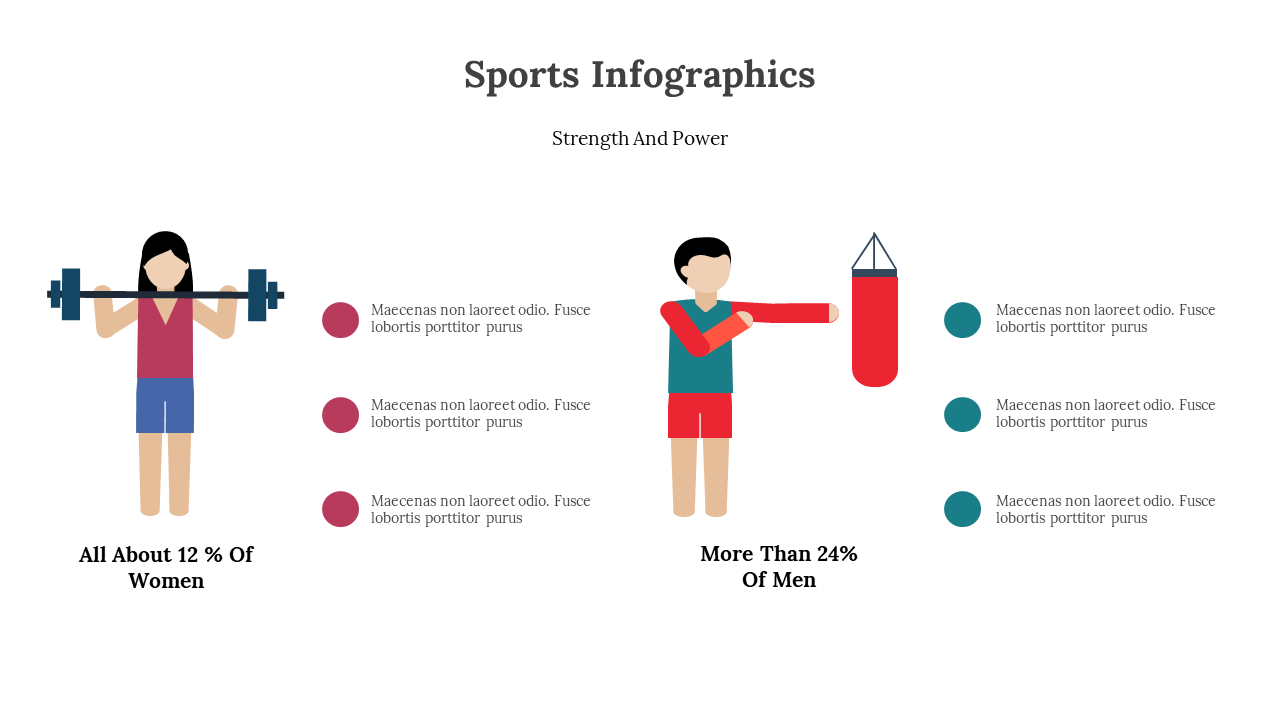 Sports Infographics

Strength And Power

Maecenas non laoreet odio. Fusce lobortis porttitor purus

Maecenas non laoreet odio. Fusce lobortis porttitor purus

Maecenas non laoreet odio. Fusce lobortis porttitor purus

All About 12 % Of Women

Maecenas non laoreet odio. Fusce lobortis porttitor purus

Maecenas non laoreet odio. Fusce lobortis porttitor purus

Maecenas non laoreet odio. Fusce lobortis porttitor purus

More Than 24% Of Men