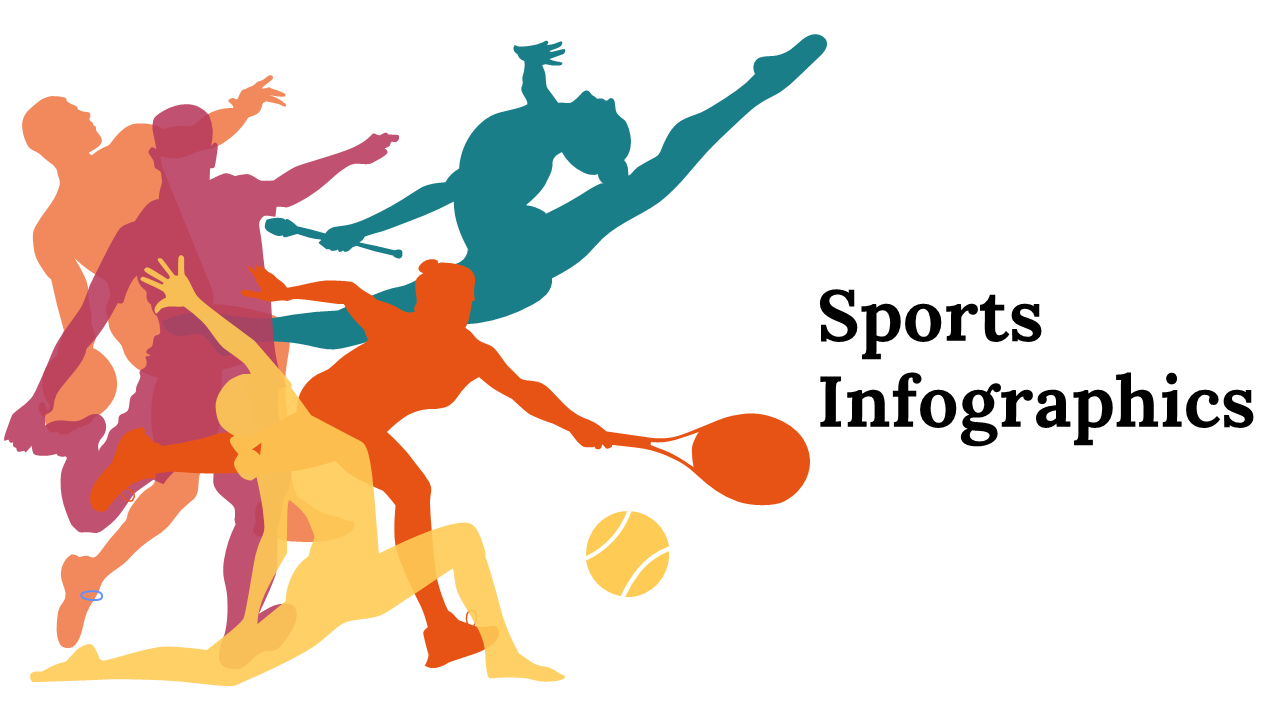 Sports Infographics