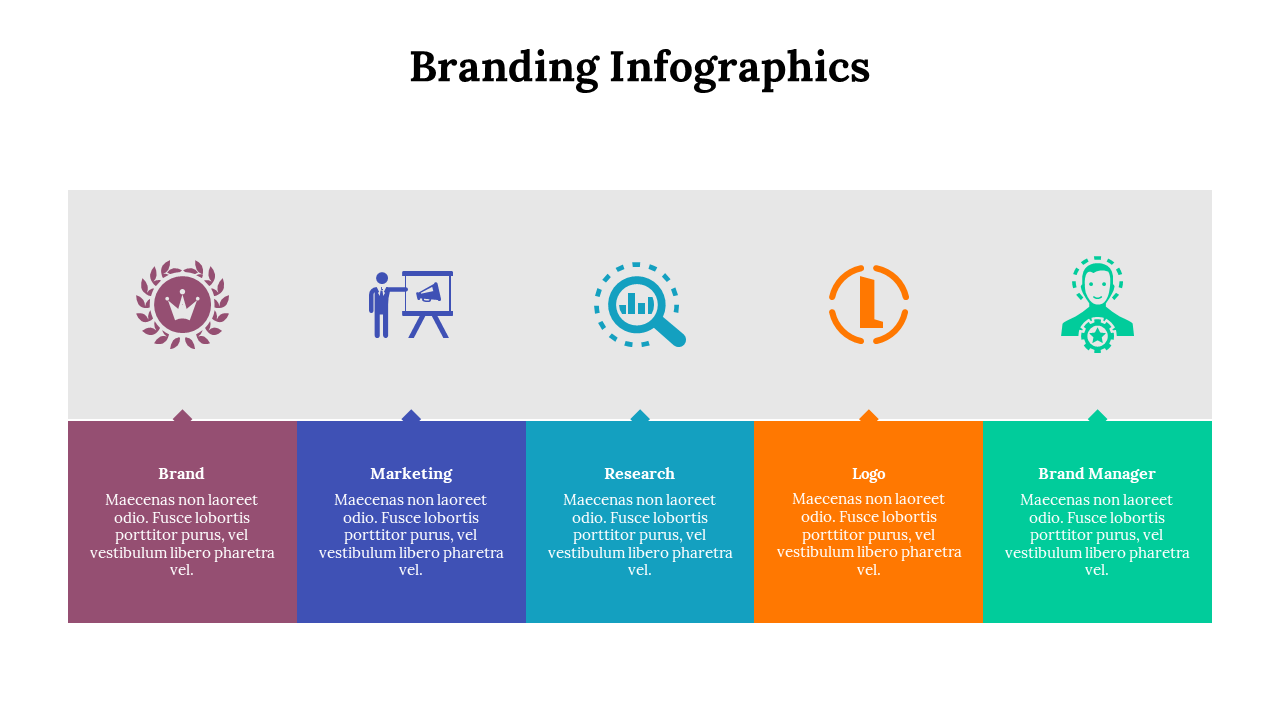 Branding Infographics

Brand
Maecenas non laoreet odio. Fusce lobortis porttitor purus, vel vestibulum libero pharetra vel.

Marketing
Maecenas non laoreet odio. Fusce lobortis porttitor purus, vel vestibulum libero pharetra vel.

Research
Maecenas non laoreet odio. Fusce lobortis porttitor purus, vel vestibulum libero pharetra vel.

Logo
Maecenas non laoreet odio. Fusce lobortis porttitor purus, vel vestibulum libero pharetra vel.

Brand Manager
Maecenas non laoreet odio. Fusce lobortis porttitor purus, vel vestibulum libero pharetra vel.