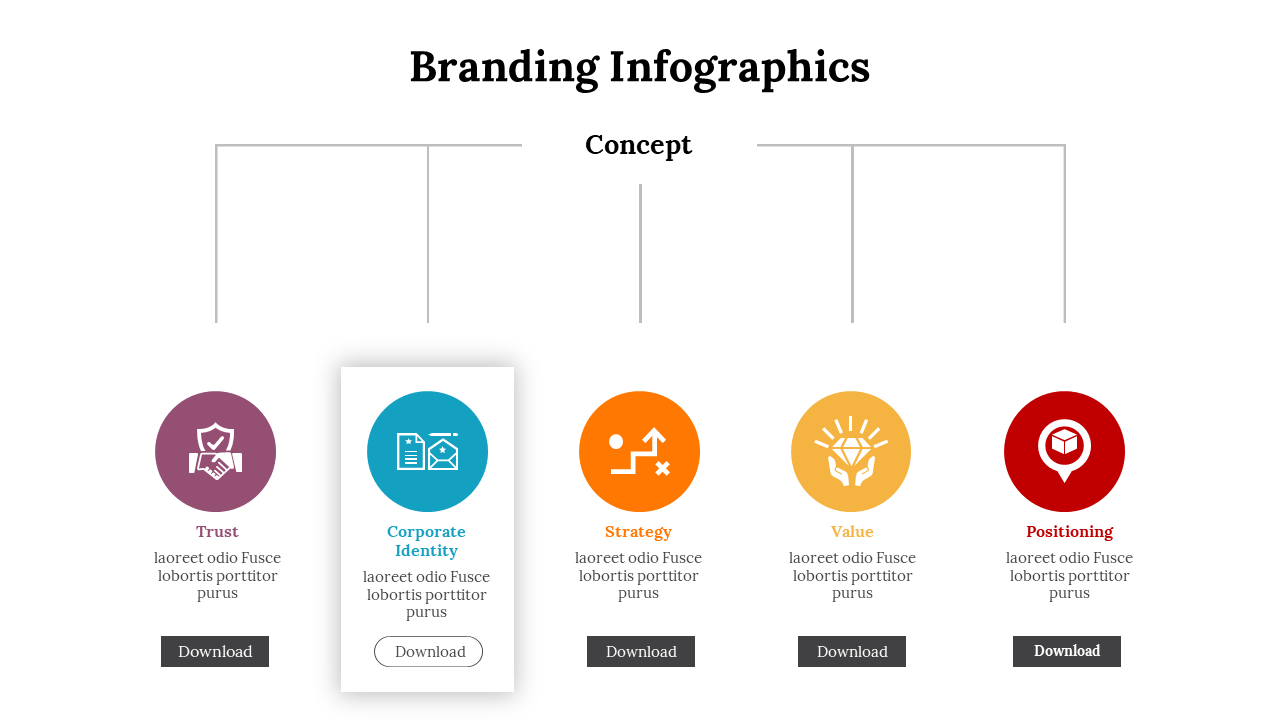 Branding Infographics

Concept

Trust
laoreet odio Fusce lobortis porttitor purus
Download

Corporate Identity
laoreet odio Fusce lobortis porttitor purus
Download

Strategy
laoreet odio Fusce lobortis porttitor purus
Download

Value
laoreet odio Fusce lobortis porttitor purus
Download

Positioning
laoreet odio Fusce lobortis porttitor purus
Download