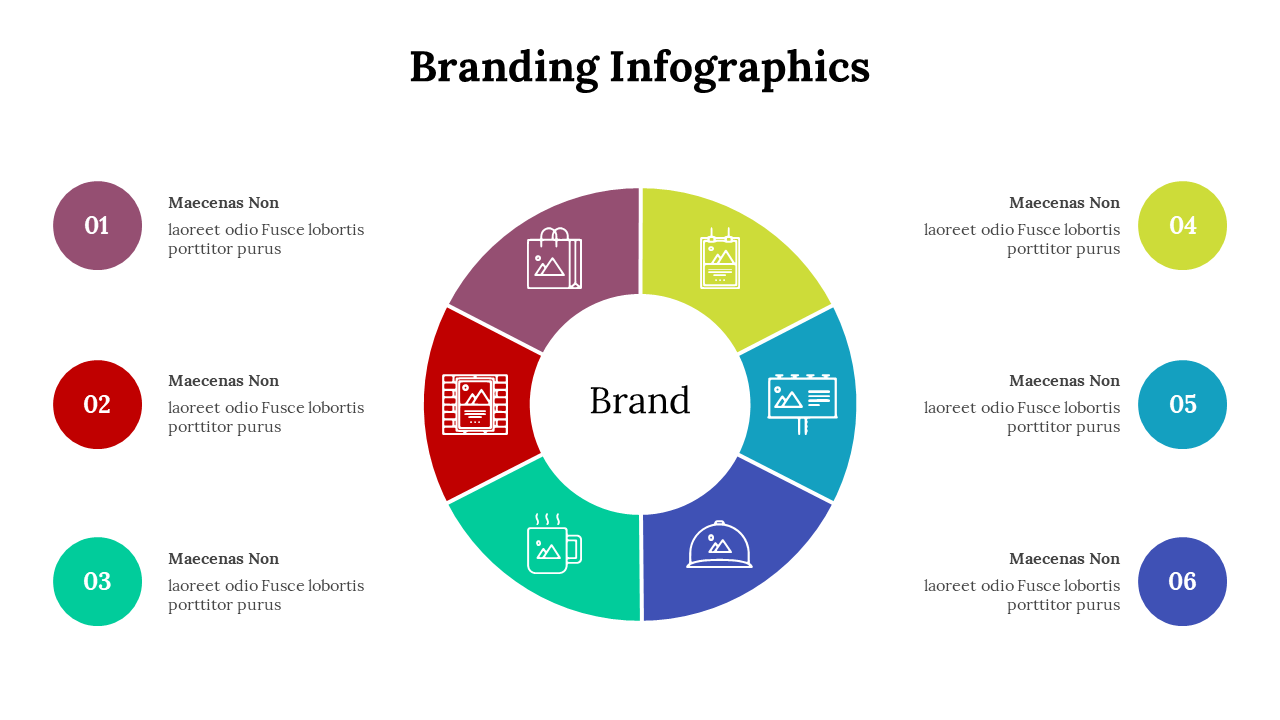 Branding Infographics

01

Maecenas Non

laoreet odio Fusce lobortis porttitor purus

02

Maecenas Non

laoreet odio Fusce lobortis porttitor purus

03

Maecenas Non

laoreet odio Fusce lobortis porttitor purus

Brand

Maecenas Non

laoreet odio Fusce lobortis porttitor purus

04

Maecenas Non

laoreet odio Fusce lobortis porttitor purus

05

Maecenas Non

laoreet odio Fusce lobortis porttitor purus

06