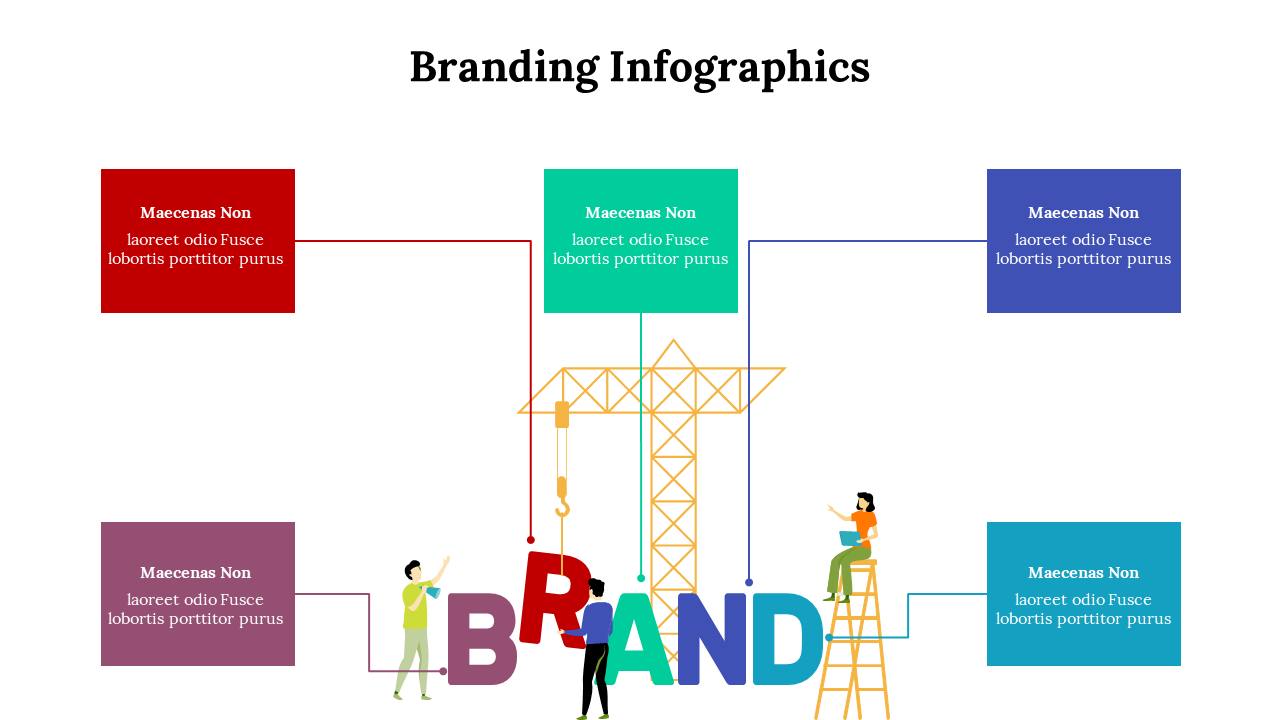 Branding Infographics

Maecenas Non
laoreet odio Fusce lobortis porttitor purus

Maecenas Non
laoreet odio Fusce lobortis porttitor purus

Maecenas Non
laoreet odio Fusce lobortis porttitor purus

Maecenas Non
laoreet odio Fusce lobortis porttitor purus

BRAND

Maecenas Non
laoreet odio Fusce lobortis porttitor purus