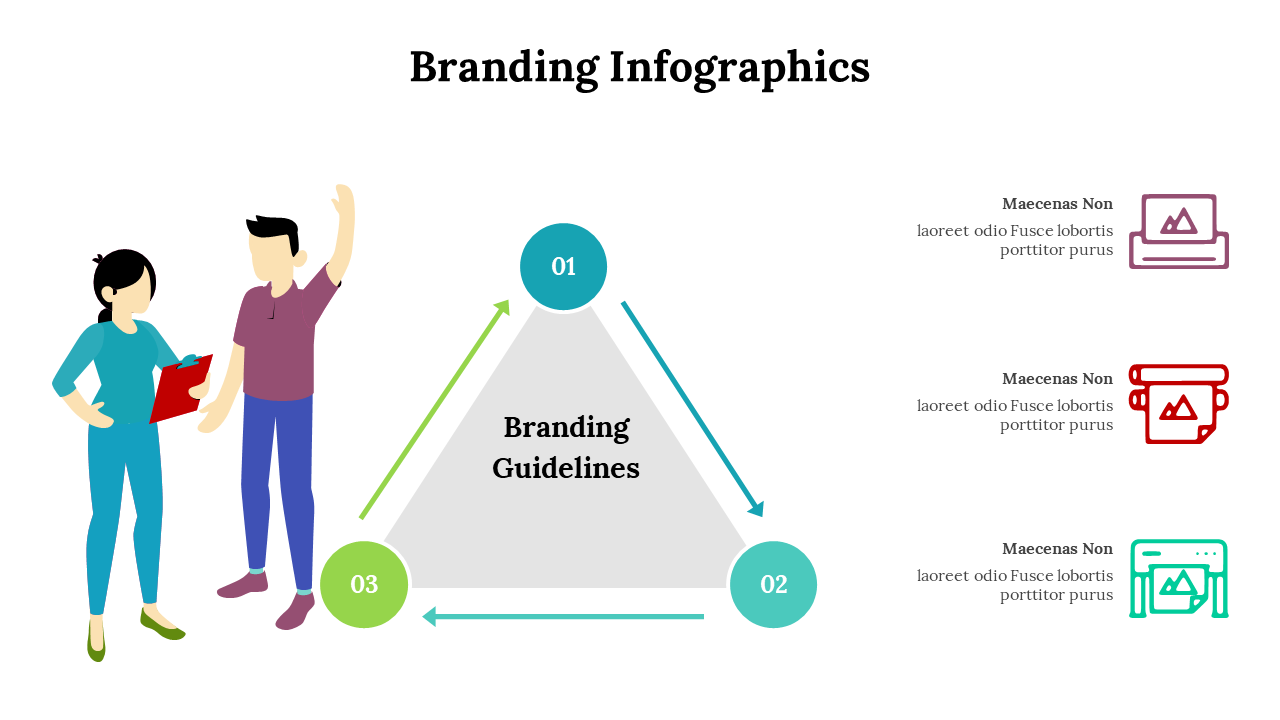 Branding Infographics

01

Branding Guidelines

03

02

Maecenas Non
laoreet odio Fusce lobortis porttitor purus

Maecenas Non
laoreet odio Fusce lobortis porttitor purus

Maecenas Non
laoreet odio Fusce lobortis porttitor purus