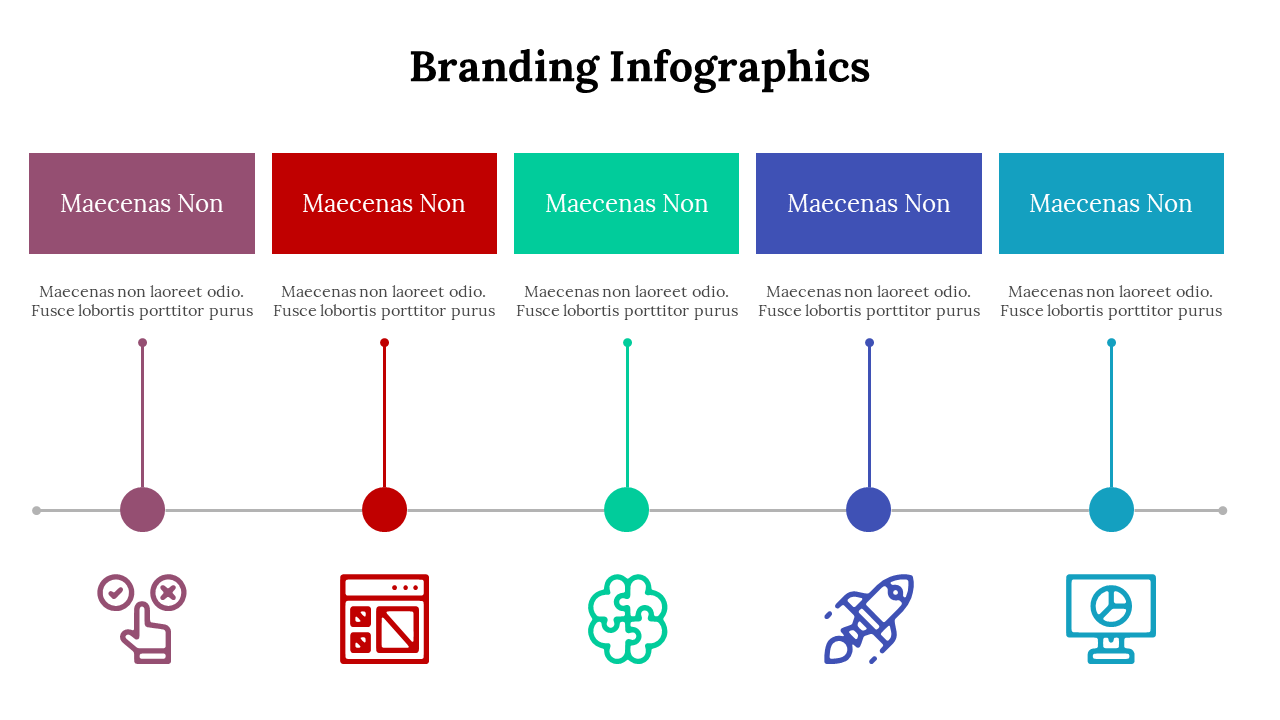 Branding Infographics

Maecenas Non

Maecenas non laoreet odio. Fusce lobortis porttitor purus

Maecenas Non

Maecenas non laoreet odio. Fusce lobortis porttitor purus

Maecenas Non

Maecenas non laoreet odio. Fusce lobortis porttitor purus

Maecenas Non

Maecenas non laoreet odio. Fusce lobortis porttitor purus

Maecenas Non

Maecenas non laoreet odio. Fusce lobortis porttitor purus