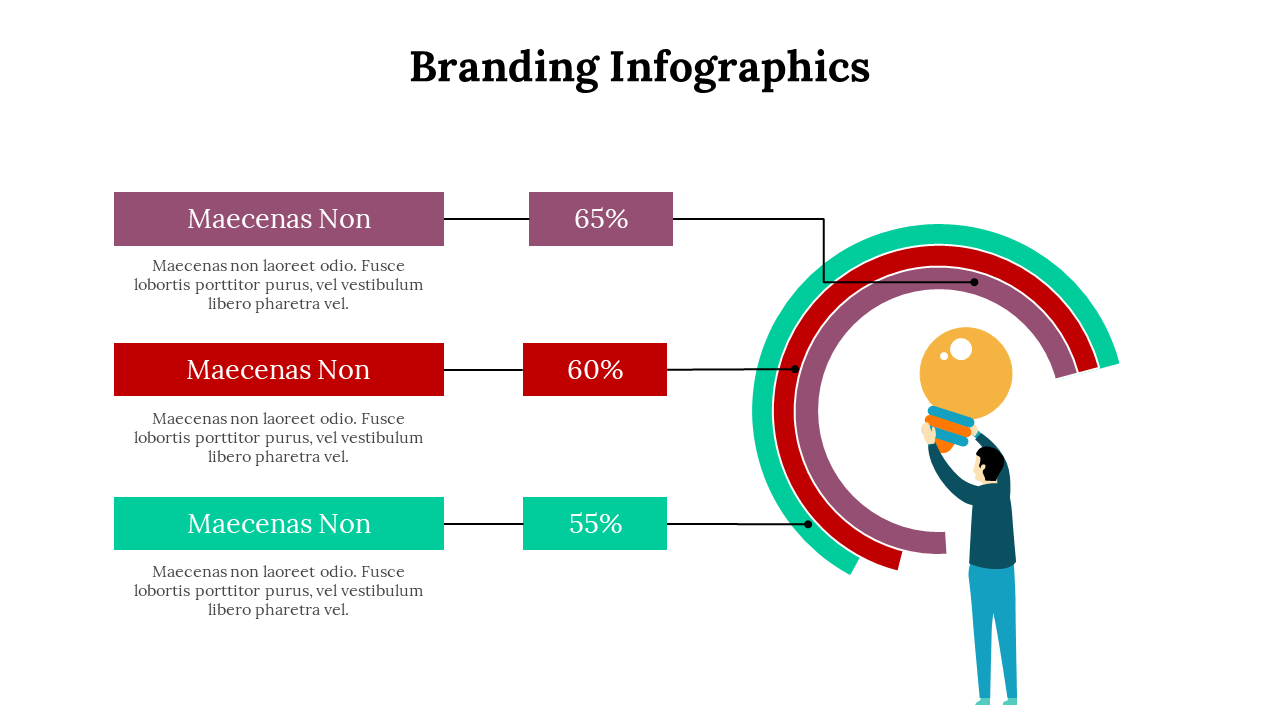 Branding Infographics

Maecenas Non

65%

Maecenas non laoreet odio. Fusce lobortis porttitor purus, vel vestibulum libero pharetra vel.

Maecenas Non

60%

Maecenas non laoreet odio. Fusce lobortis porttitor purus, vel vestibulum libero pharetra vel.

Maecenas Non

55%

Maecenas non laoreet odio. Fusce lobortis porttitor purus, vel vestibulum libero pharetra vel.